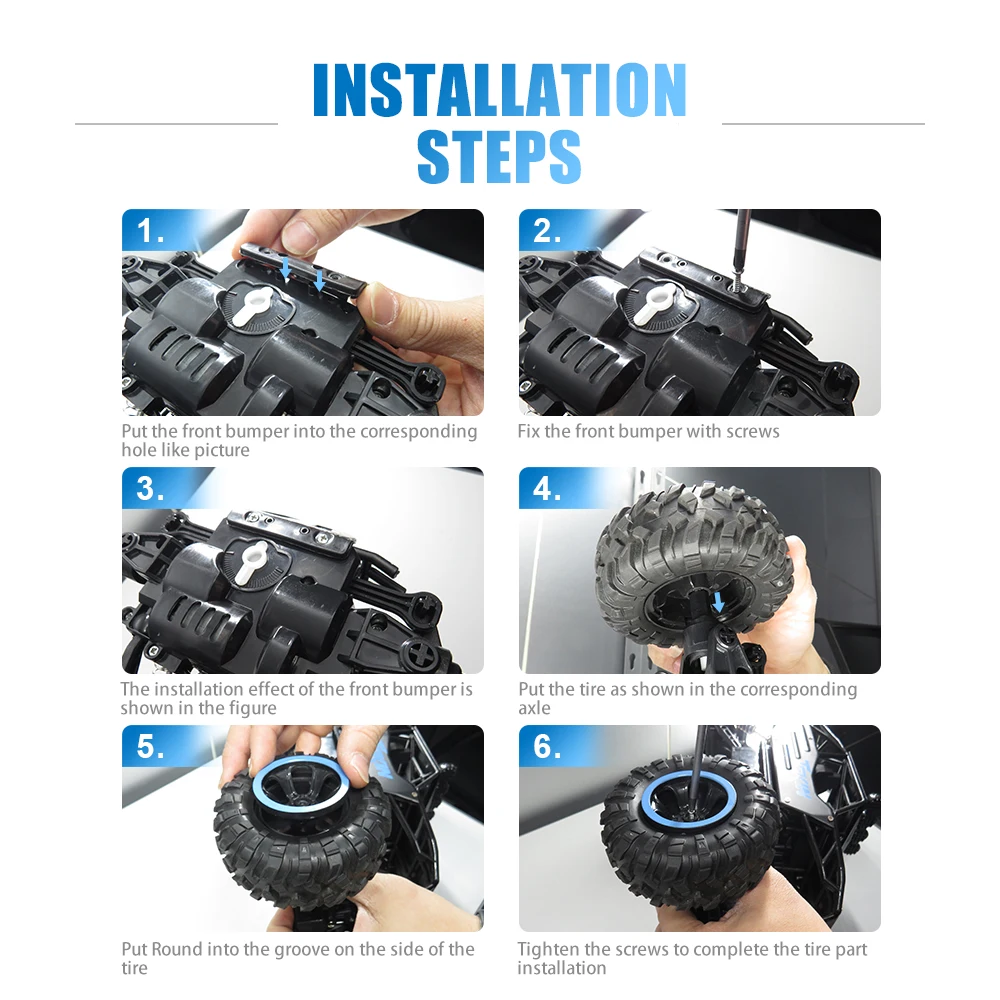 INSTALLATION STEPS

1.

Put the front bumper into the corresponding hole like picture

2.

Fix the front bumper with screws

3.

The installation effect of the front bumper is shown in the figure

4.

Put the tire as shown in the corresponding axle

5.

Put Round into the groove on the side of the tire

6.

Tighten the screws to complete the tire part installation