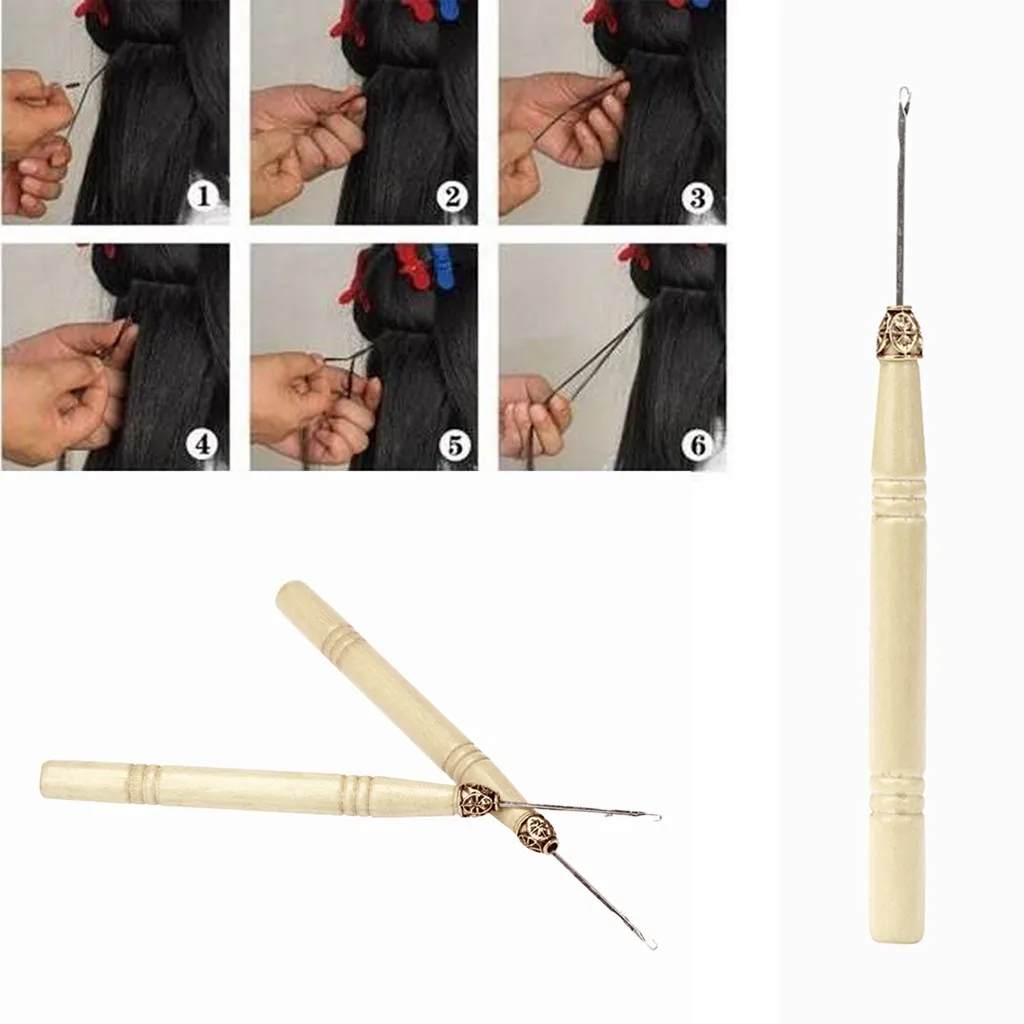 1
2
3
4
5
6