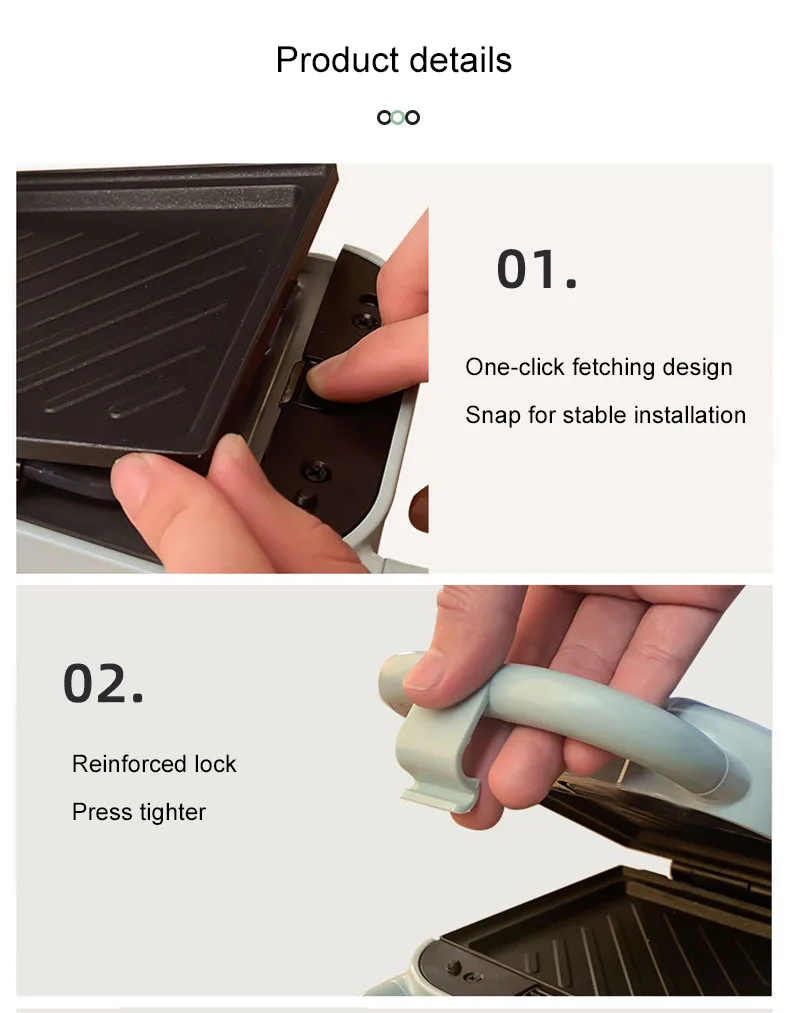 Product details

01.

One-click fetching design

Snap for stable installation

02.

Reinforced lock

Press tighter