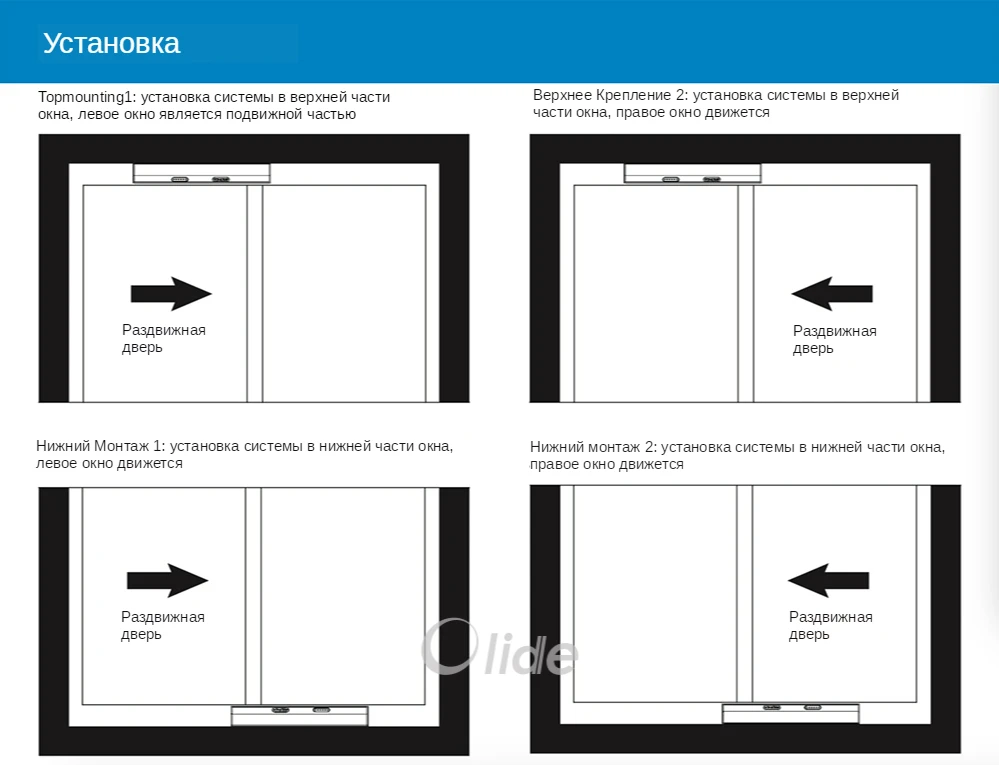 Установка

Topmounting1: установка системы в верхней части окна, левое окно является подвижной частью

Раздвижная дверь

Верхнее Крепление 2: установка системы в верхней части окна, правое окно движется

Раздвижная дверь

Нижний Монтаж 1: установка системы в нижней части окна, левое окно движется

Раздвижная дверь

Нижний монтаж 2: установка системы в нижней части окна, правое окно движется

Раздвижная дверь

Olide