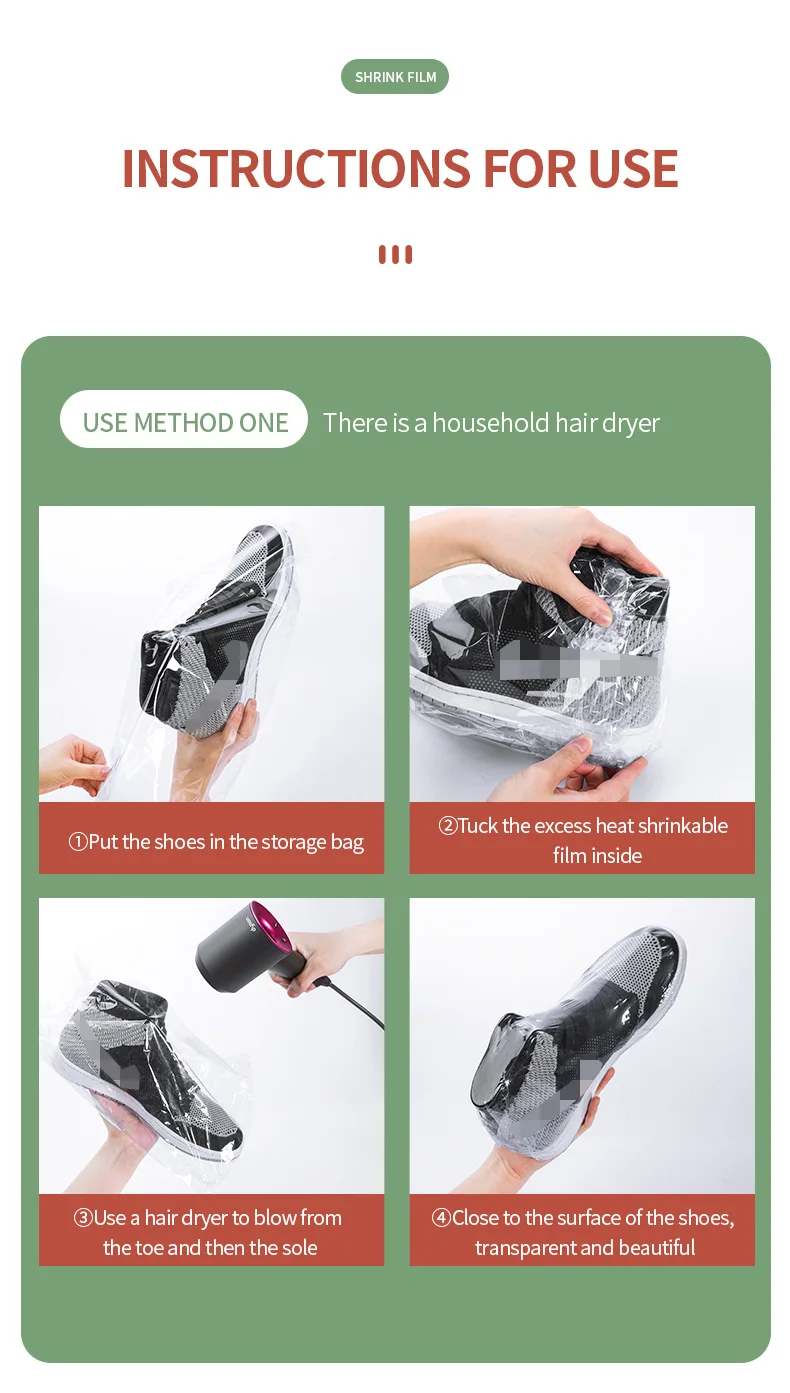 SHRINK FILM

INSTRUCTIONS FOR USE

USE METHOD ONE There is a household hair dryer

①Put the shoes in the storage bag

②Tuck the excess heat shrinkable film inside

③Use a hair dryer to blow from the toe and then the sole

④Close to the surface of the shoes, transparent and beautiful