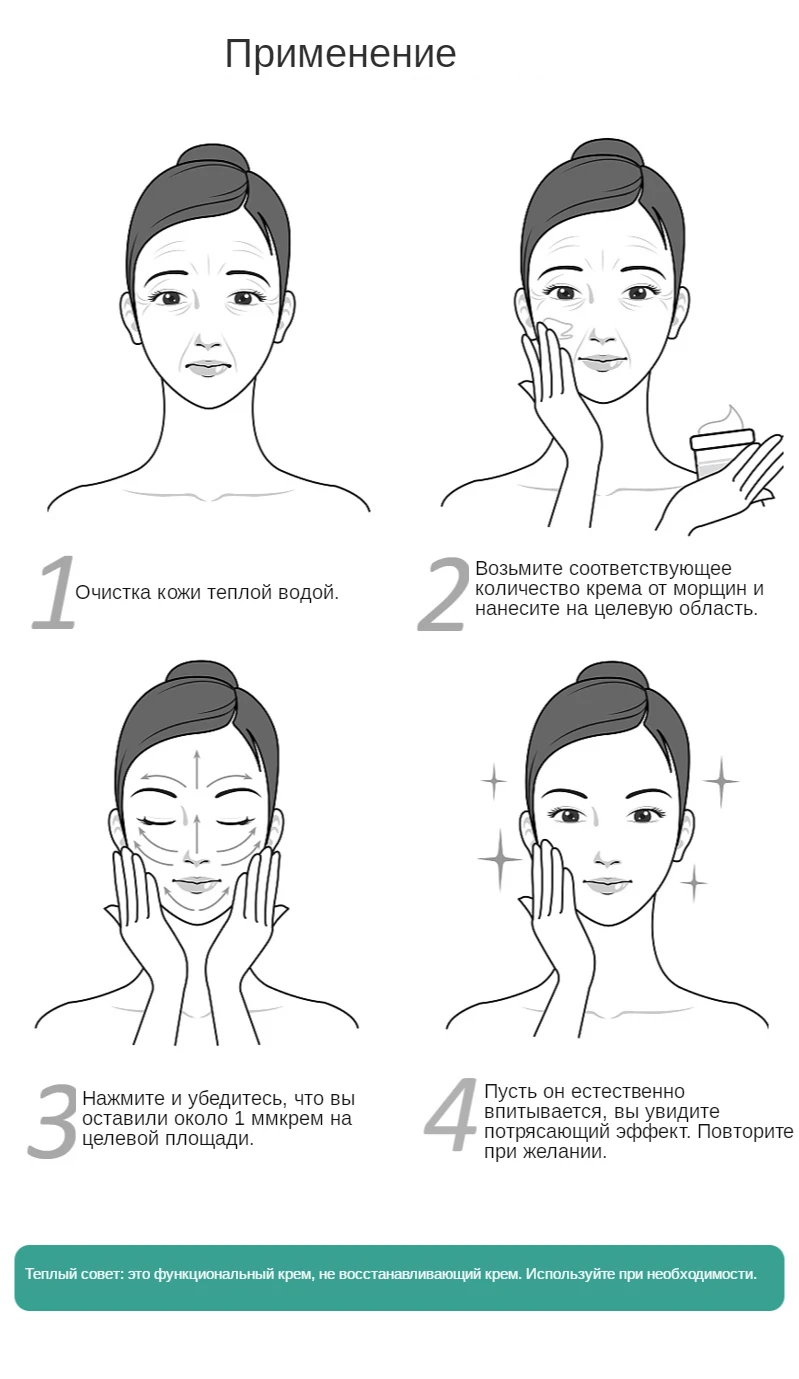 Применение

1 Очистка кожи теплой водой.

2 Возьмите соответствующее количество крема от морщин и нанесите на целевую область.

3 Нажмите и убедитесь, что вы оставили около 1 ммкрем на целевой площади.

4 Пусть он естественно впитывается, вы увидите потрясающий эффект. Повторите при желании.

Теплый совет: это функциональный крем, не восстанавливающий крем. Используйте при необходимости.