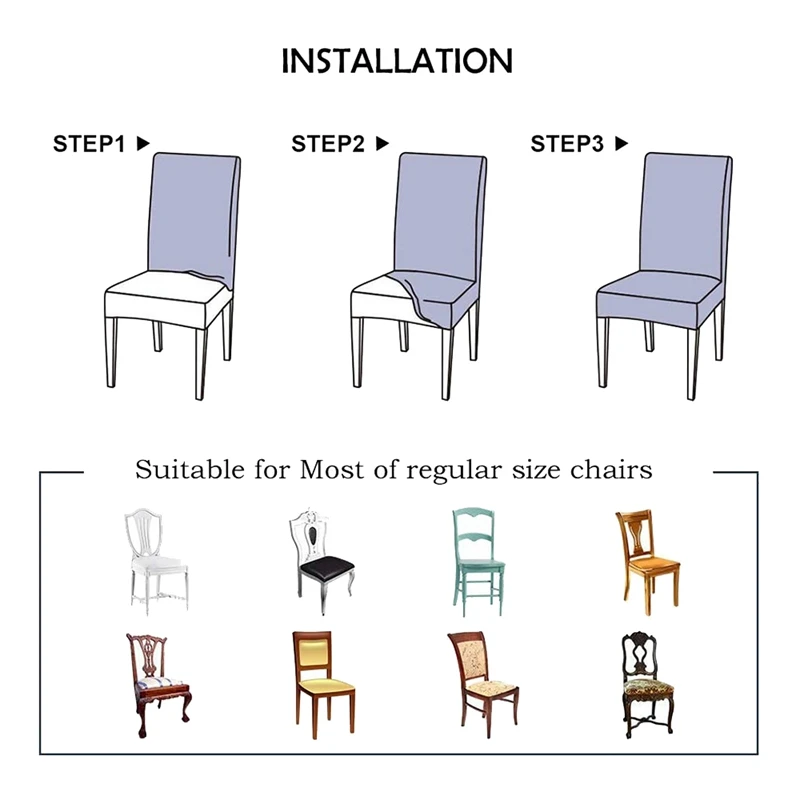 INSTALLATION

STEP1 ▶

STEP2 ▶

STEP3 ▶

Suitable for Most of regular size chairs