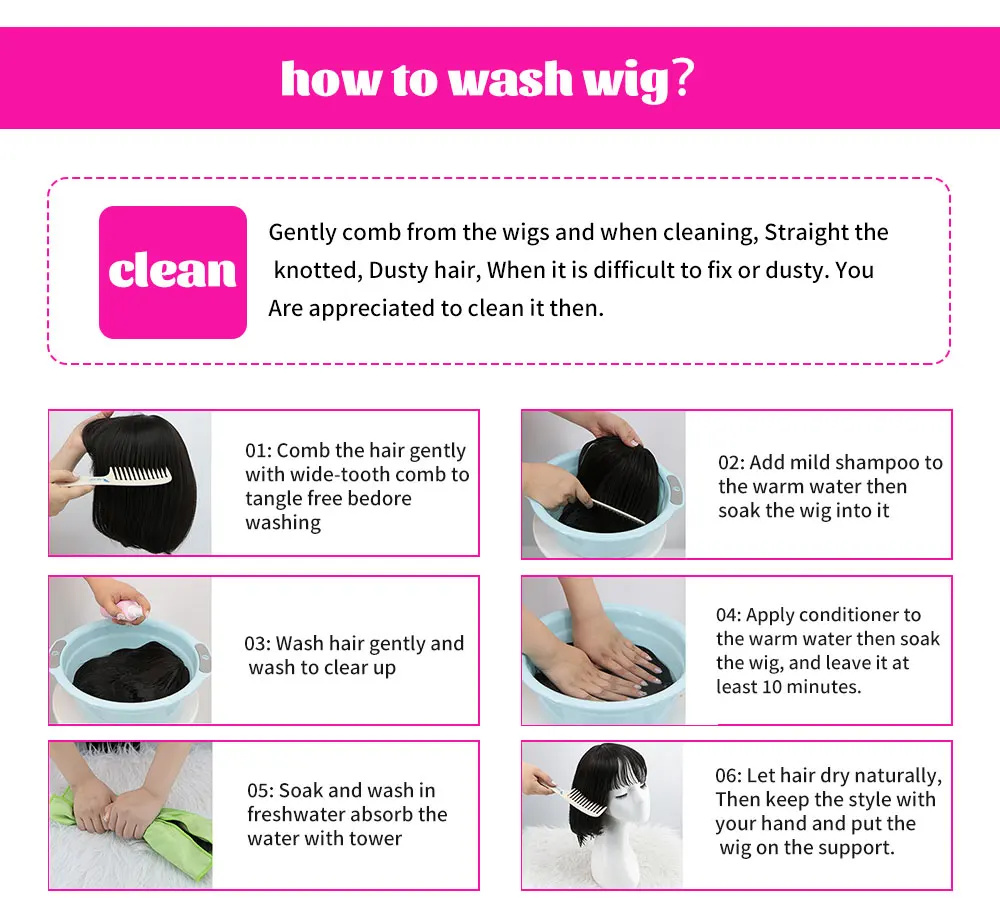 how to wash wig?

clean

Gently comb from the wigs and when cleaning, Straight the knotted, Dusty hair, When it is difficult to fix or dusty. You Are appreciated to clean it then.

01: Comb the hair gently with wide-tooth comb to tangle free bedore washing

02: Add mild shampoo to the warm water then soak the wig into it

03: Wash hair gently and wash to clear up

04: Apply conditioner to the warm water then soak the wig, and leave it at least 10 minutes.

05: Soak and wash in freshwater absorb the water with tower

06: Let hair dry naturally, Then keep the style with your hand and put the wig on the support.