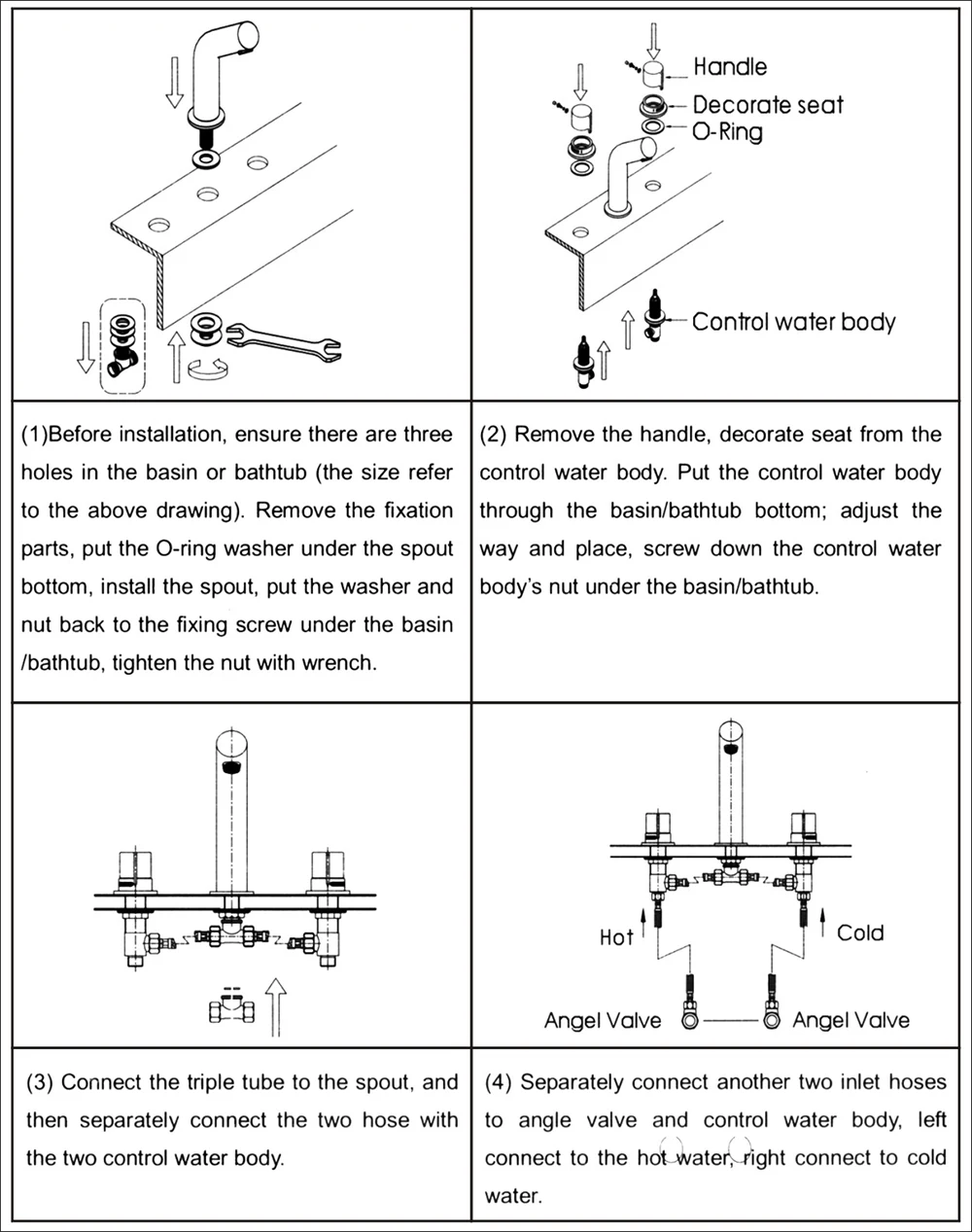 Handle
Decorate seat
O-Ring
Control water body

(1)Before installation, ensure there are three holes in the basin or bathtub (the size refer to the above drawing). Remove the fixation parts, put the O-ring washer under the spout bottom, install the spout, put the washer and nut back to the fixing screw under the basin /bathtub, tighten the nut with wrench.

(2) Remove the handle, decorate seat from the control water body. Put the control water body through the basin/bathtub bottom; adjust the way and place, screw down the control water body's nut under the basin/bathtub.

Hot
Cold
Angel Valve
Angel Valve

(3) Connect the triple tube to the spout, and then separately connect the two hose with the two control water body.

(4) Separately connect another two inlet hoses to angle valve and control water body, left connect to the hot water, right connect to cold water.