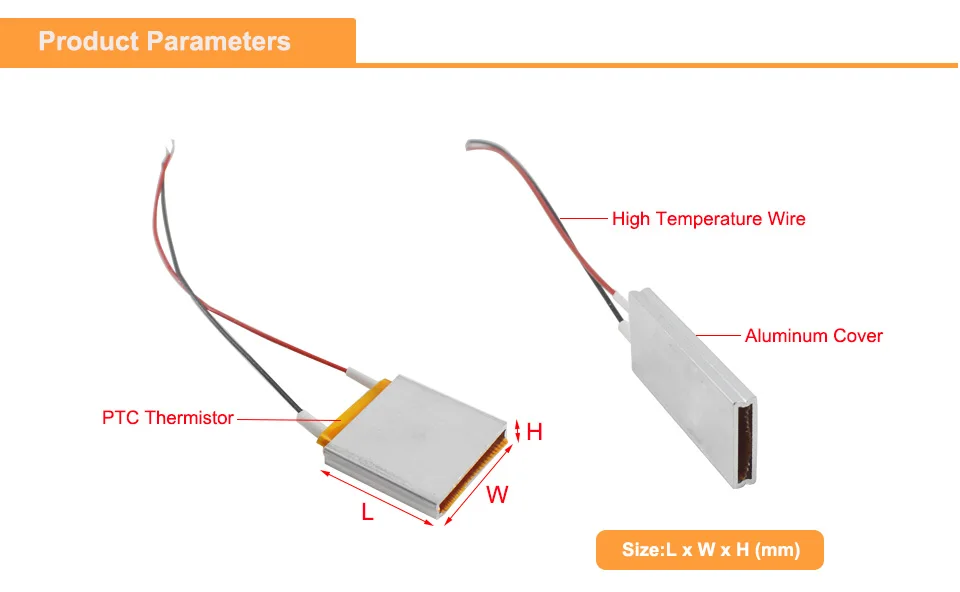 Product Parameters

High Temperature Wire

Aluminum Cover

PTC Thermistor

H

W

L

Size:L x W x H (mm)