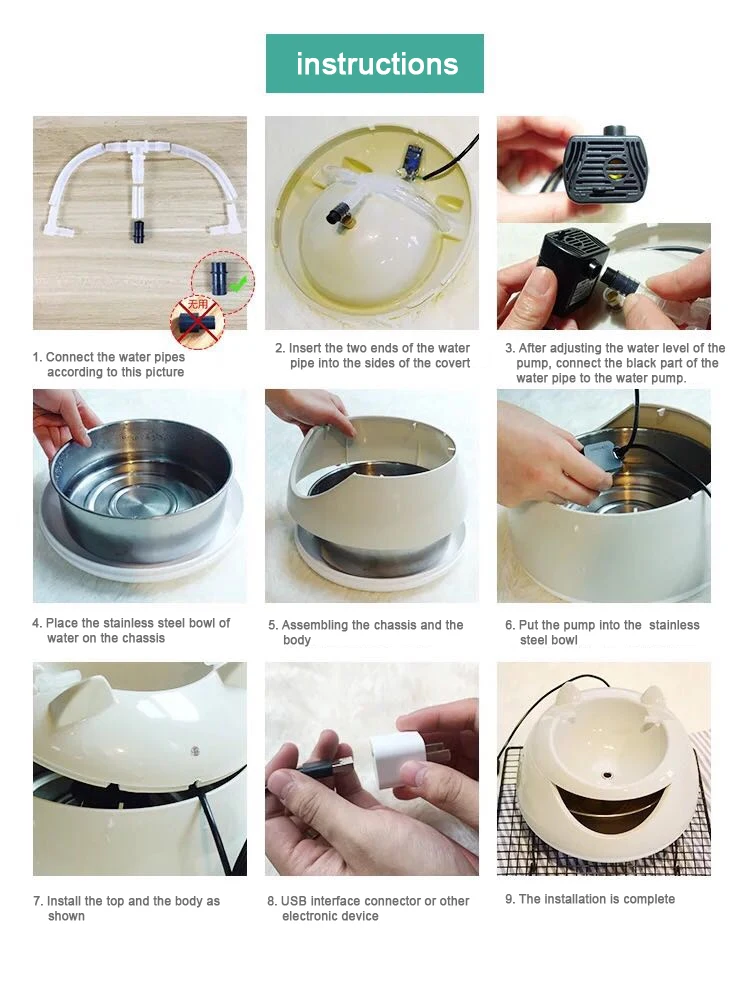 instructions

无用

1. Connect the water pipes according to this picture

2. Insert the two ends of the water pipe into the sides of the covert

3. After adjusting the water level of the pump, connect the black part of the water pipe to the water pump.

4. Place the stainless steel bowl of water on the chassis

5. Assembling the chassis and the body

6. Put the pump into the stainless steel bowl

7. Install the top and the body as shown

8. USB interface connector or other electronic device

9. The installation is complete