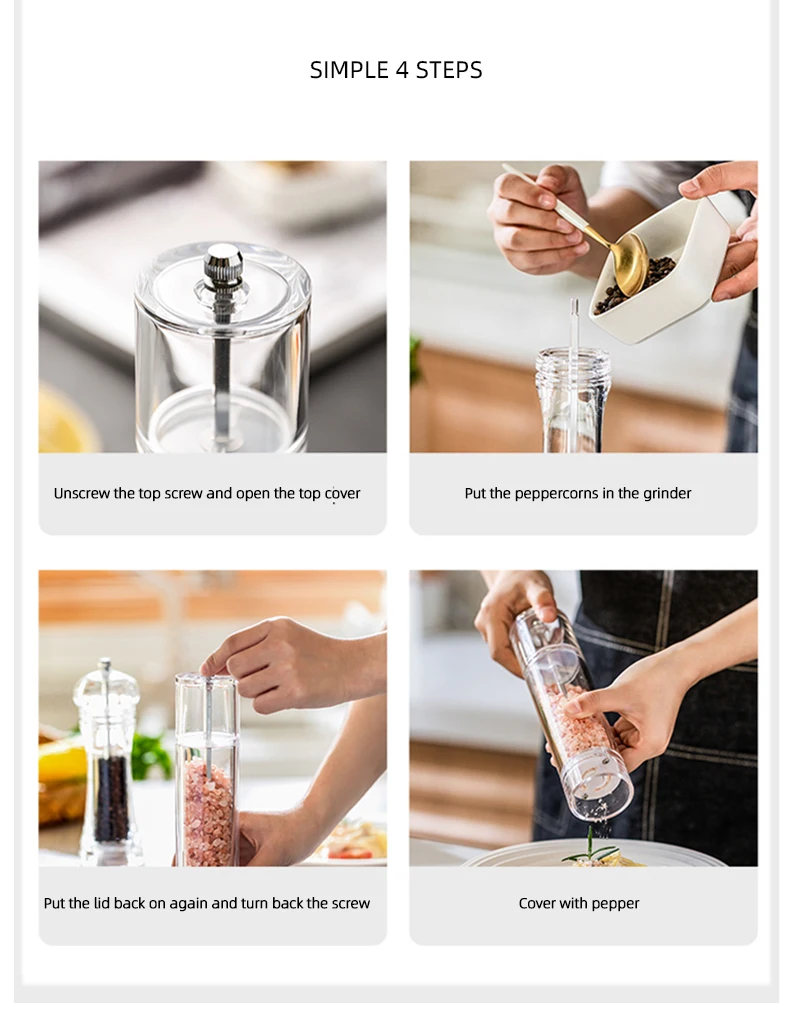 SIMPLE 4 STEPS

Unscrew the top screw and open the top cover

Put the peppercorns in the grinder

Put the lid back on again and turn back the screw

Cover with pepper