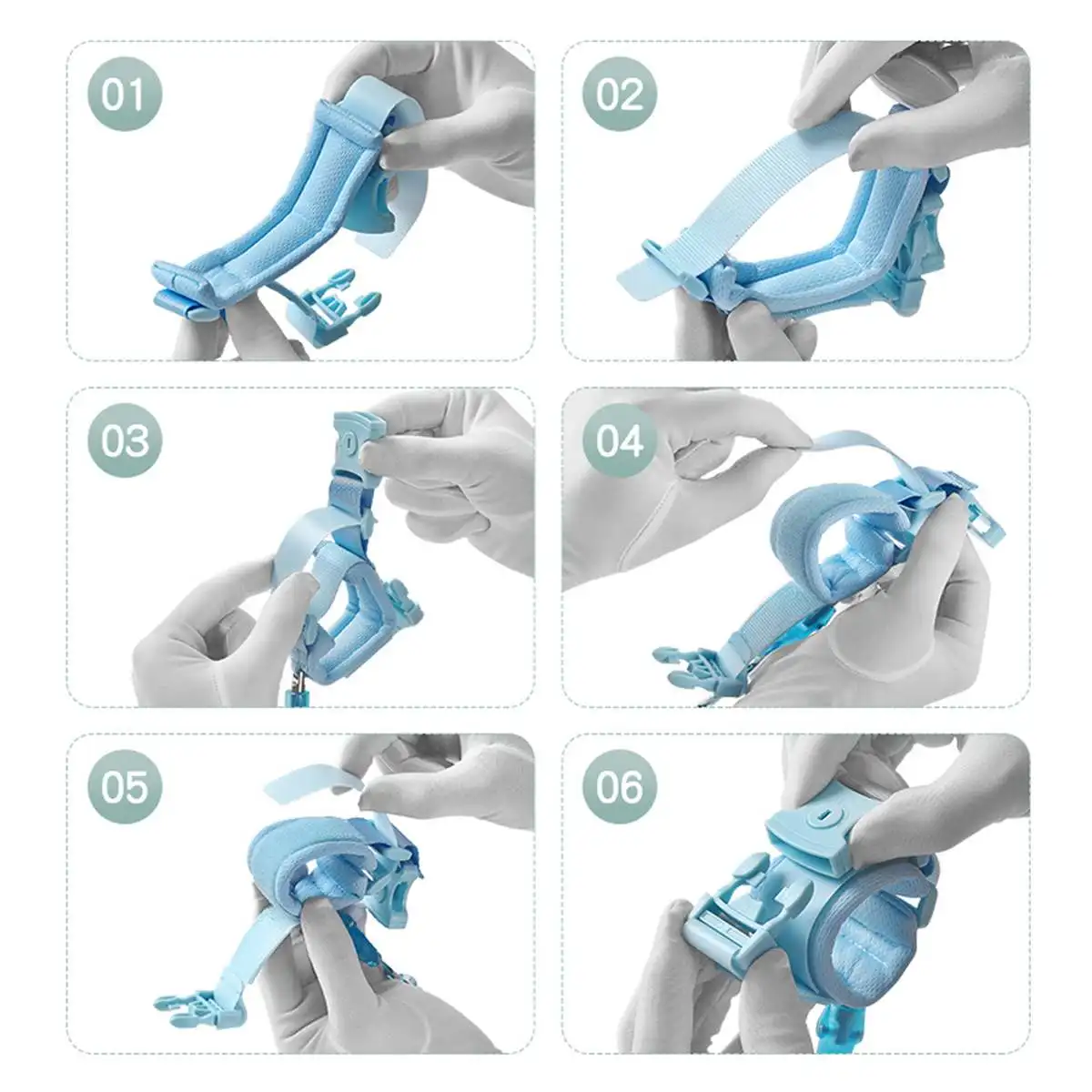 01

02

03

04

05

06