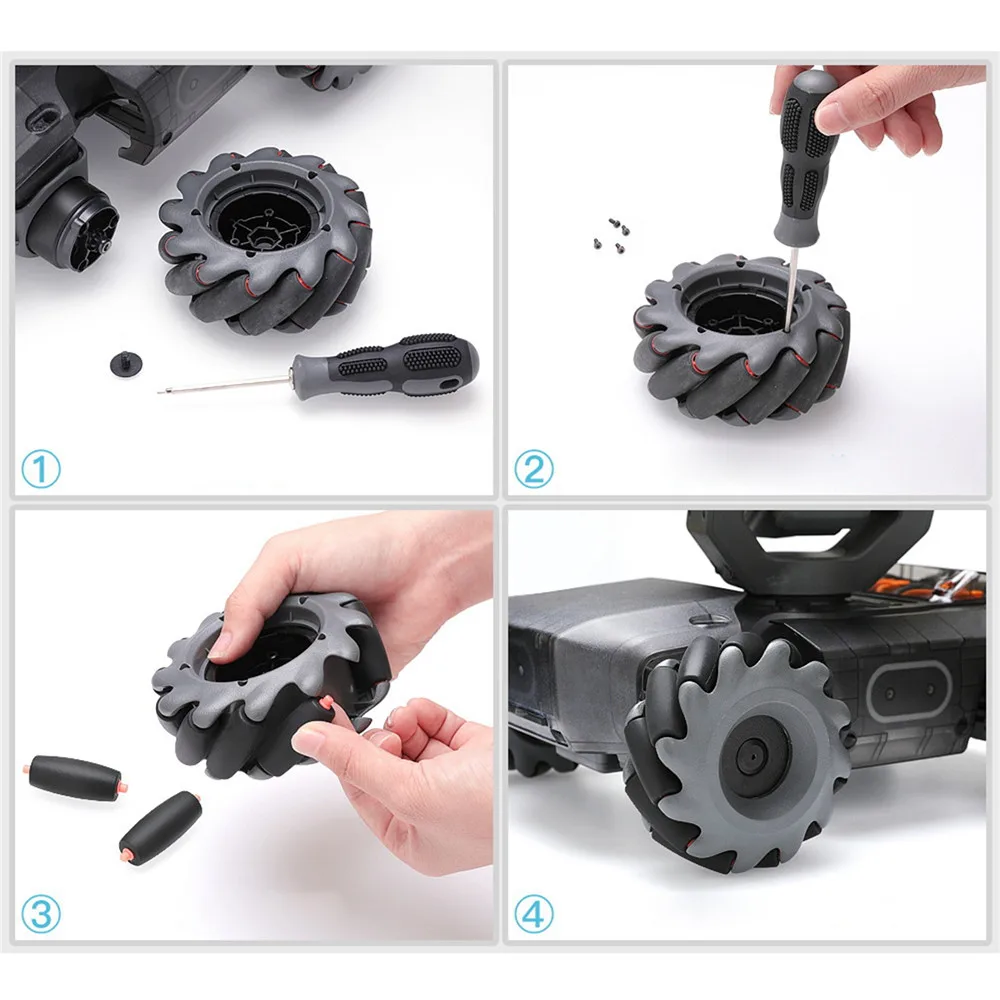 ①

②

③

④