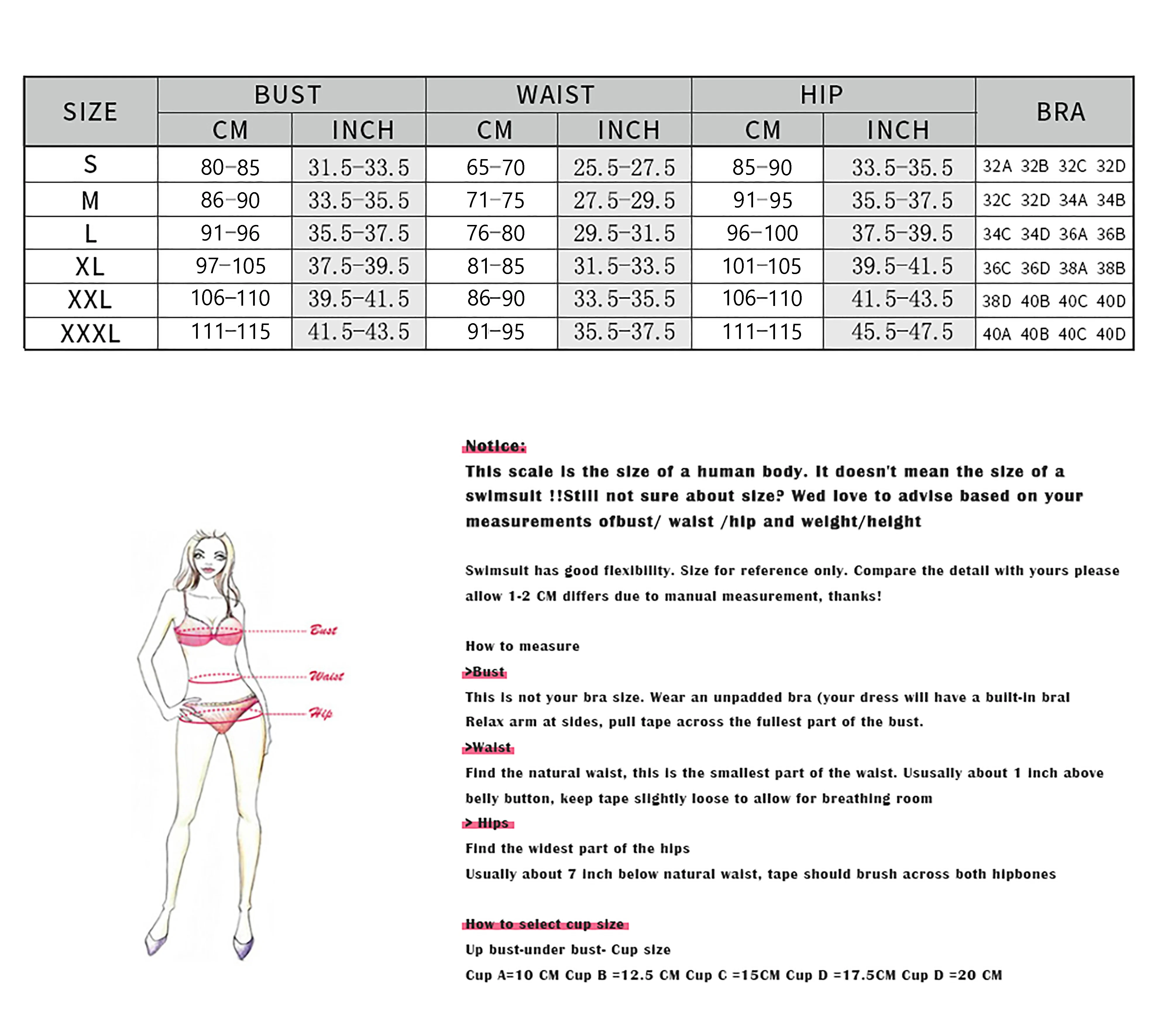 | SIZE | BUST CM | BUST INCH | WAIST CM | WAIST INCH | HIP CM | HIP INCH | BRA |
|---|---|---|---|---|---|---|---|
| S | 80-85 | 31.5-33.5 | 65-70 | 25.5-27.5 | 85-90 | 33.5-35.5 | 32A 32B 32C 32D |
| M | 86-90 | 33.5-35.5 | 71-75 | 27.5-29.5 | 91-95 | 35.5-37.5 | 32C 32D 34A 34B |
| L | 91-96 | 35.5-37.5 | 76-80 | 29.5-31.5 | 96-100 | 37.5-39.5 | 34C 34D 36A 36B |
| XL | 97-105 | 37.5-39.5 | 81-85 | 31.5-33.5 | 101-105 | 39.5-41.5 | 36C 36D 38A 38B |
| XXL | 106-110 | 39.5-41.5 | 86-90 | 33.5-35.5 | 106-110 | 41.5-43.5 | 38D 40B 40C 40D |
| XXXL | 111-115 | 41.5-43.5 | 91-95 | 35.5-37.5 | 111-115 | 45.5-47.5 | 40A 40B 40C 40D |

Bust
Waist
Hip

Notice:
This scale is the size of a human body. It doesn't mean the size of a swimsuit !!Still not sure about size? Wed love to advise based on your measurements ofbust/ waist /hip and weight/height

Swimsuit has good flexibility. Size for reference only. Compare the detail with yours please allow 1-2 CM differs due to manual measurement, thanks!

How to measure
>Bust
This is not your bra size. Wear an unpadded bra (your dress will have a built-in bral
Relax arm at sides, pull tape across the fullest part of the bust.
>Waist
Find the natural waist, this is the smallest part of the waist. Ususally about 1 inch above belly button, keep tape slightly loose to allow for breathing room
> Hips
Find the widest part of the hips
Usually about 7 inch below natural waist, tape should brush across both hipbones

How to select cup size
Up bust-under bust- Cup size
Cup A=10 CM Cup B =12.5 CM Cup C =15CM Cup D =17.5CM Cup D =20 CM