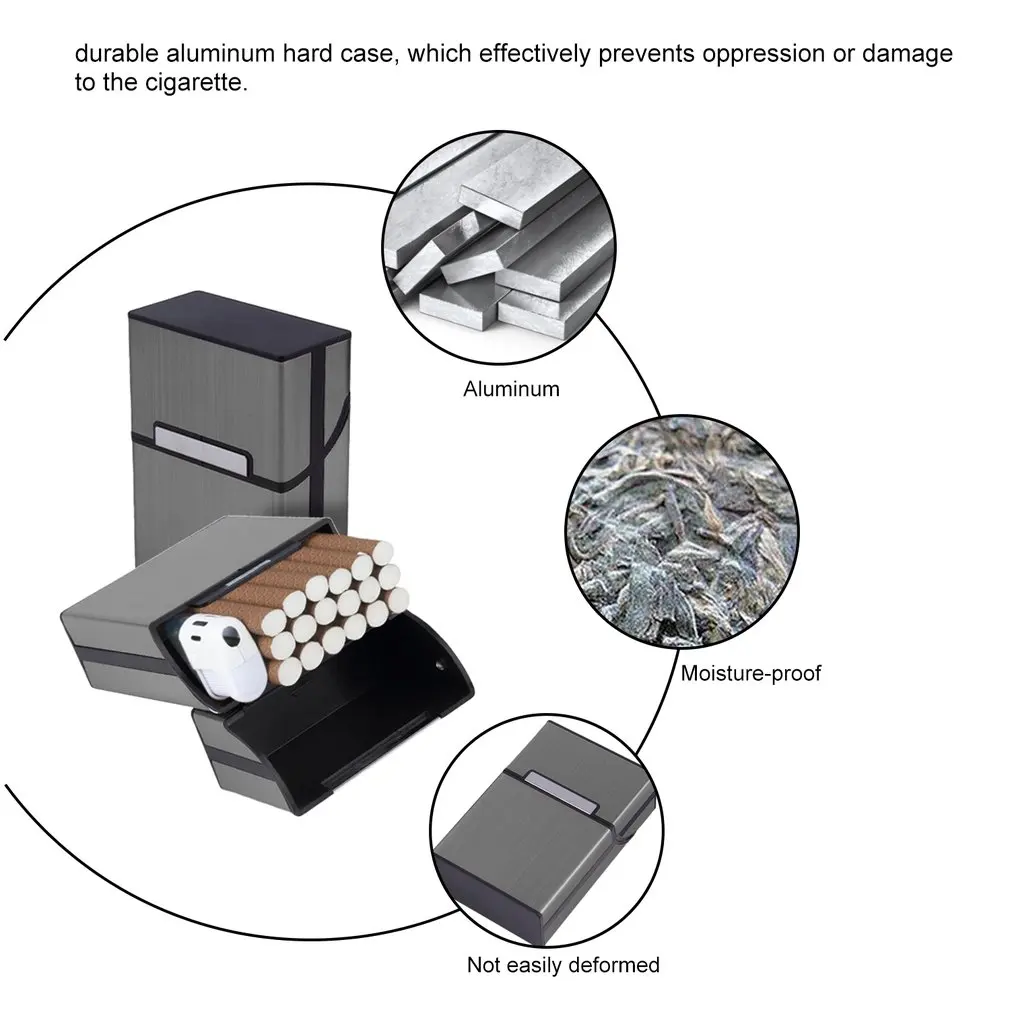 durable aluminum hard case, which effectively prevents oppression or damage to the cigarette.

Aluminum

Moisture-proof

Not easily deformed