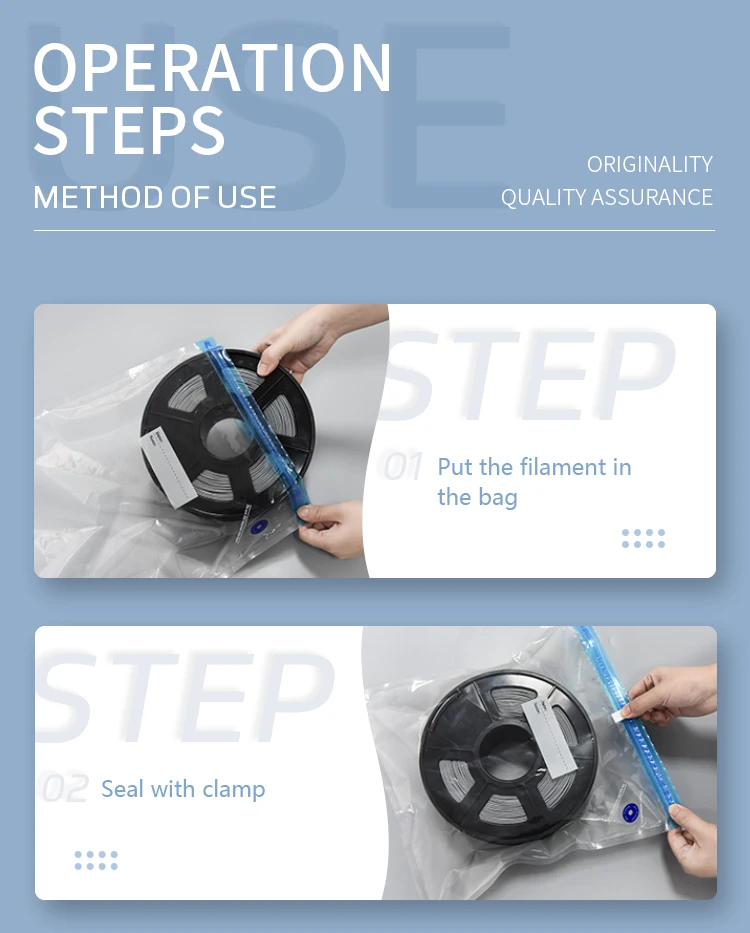 USE
OPERATION STEPS
METHOD OF USE

ORIGINALITY
QUALITY ASSURANCE

STEP
01 Put the filament in the bag

STEP
02 Seal with clamp