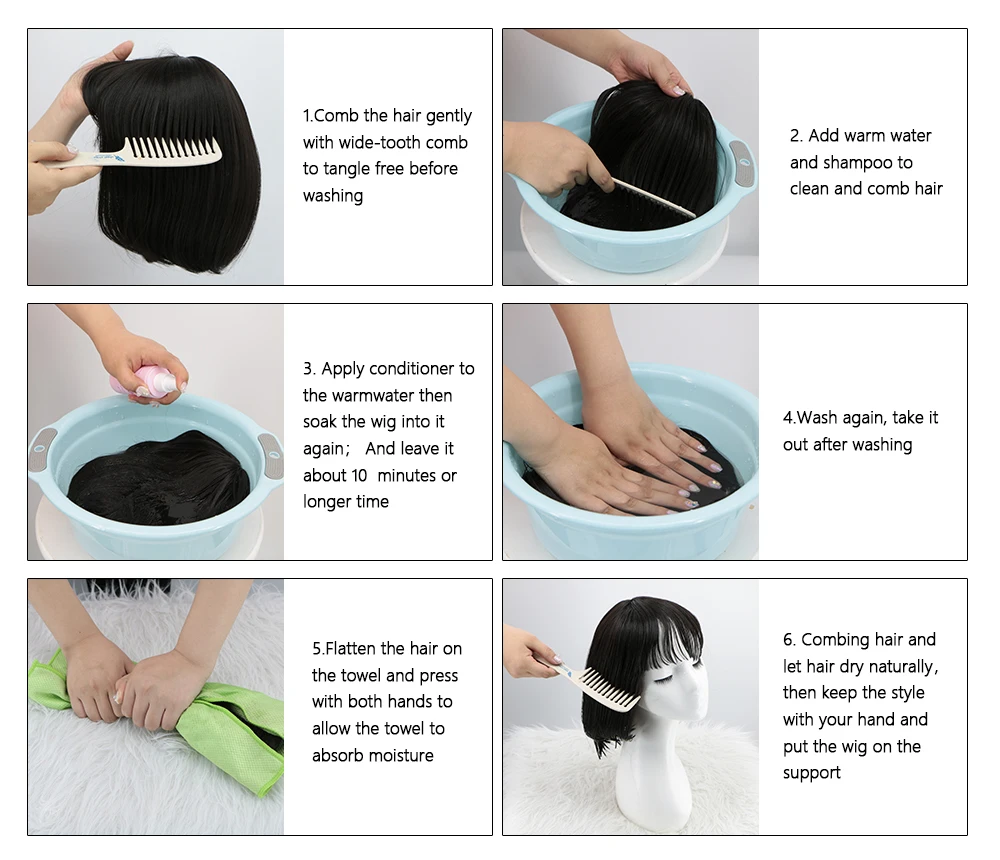 1.Comb the hair gently with wide-tooth comb to tangle free before washing

2. Add warm water and shampoo to clean and comb hair

3. Apply conditioner to the warmwater then soak the wig into it again; And leave it about 10 minutes or longer time

4.Wash again, take it out after washing

5.Flatten the hair on the towel and press with both hands to allow the towel to absorb moisture

6. Combing hair and let hair dry naturally, then keep the style with your hand and put the wig on the support