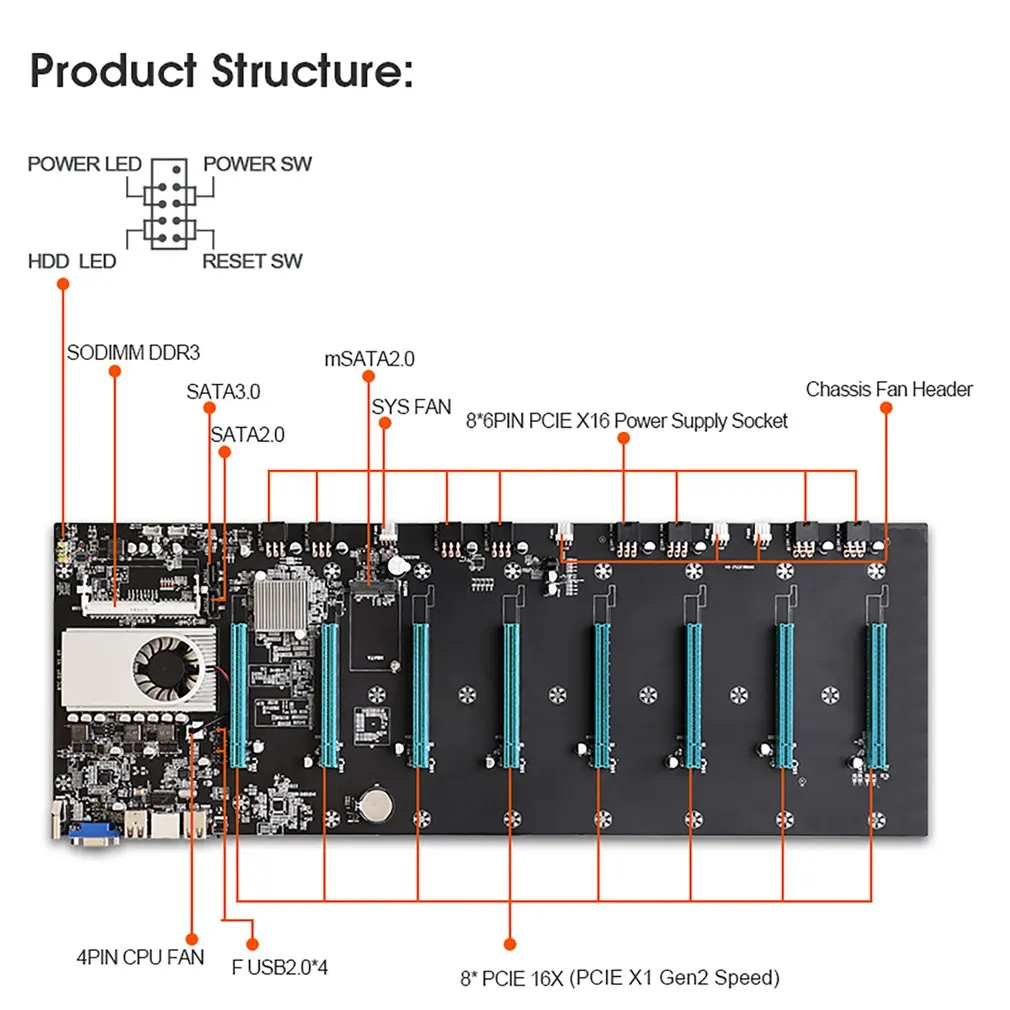 Product Structure:

POWER LED
POWER SW
HDD LED
RESET SW

SODIMM DDR3
SATA3.0
SATA2.0
mSATA2.0
SYS FAN
8*6PIN PCIE X16 Power Supply Socket
Chassis Fan Header

4PIN CPU FAN
F USB2.0*4
8* PCIE 16X (PCIE X1 Gen2 Speed)