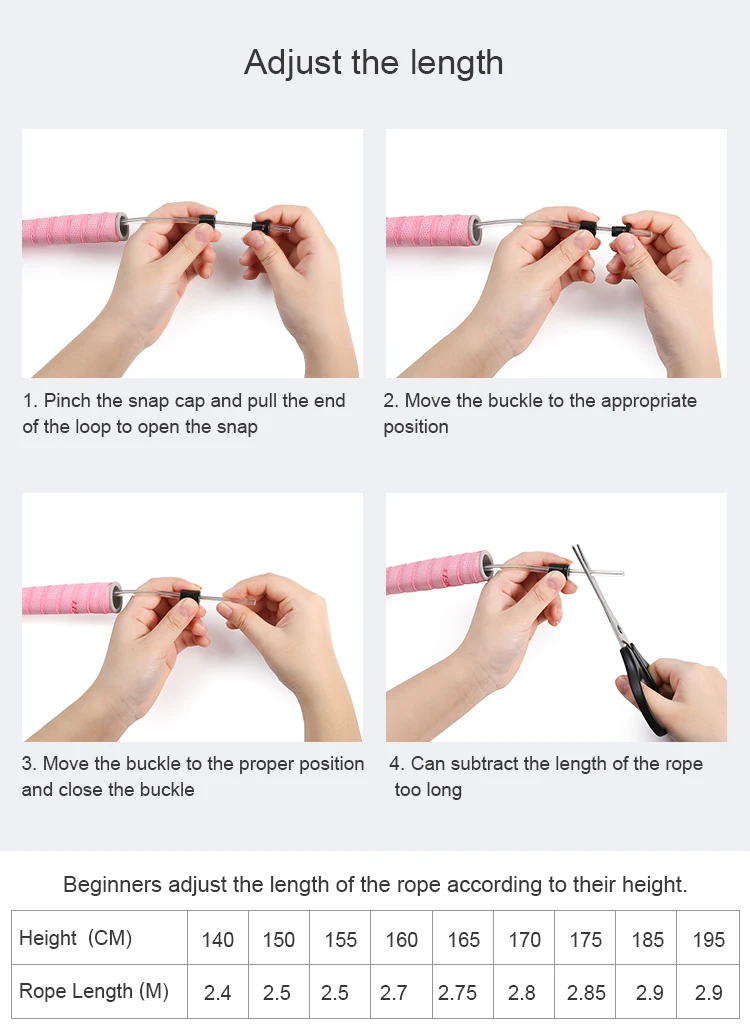 Adjust the length

1. Pinch the snap cap and pull the end of the loop to open the snap

2. Move the buckle to the appropriate position

3. Move the buckle to the proper position and close the buckle

4. Can subtract the length of the rope too long

Beginners adjust the length of the rope according to their height.

| Height (CM) | 140 | 150 | 155 | 160 | 165 | 170 | 175 | 185 | 195 |
|---|---|---|---|---|---|---|---|---|---|
| Rope Length (M) | 2.4 | 2.5 | 2.5 | 2.7 | 2.75 | 2.8 | 2.85 | 2.9 | 2.9 |