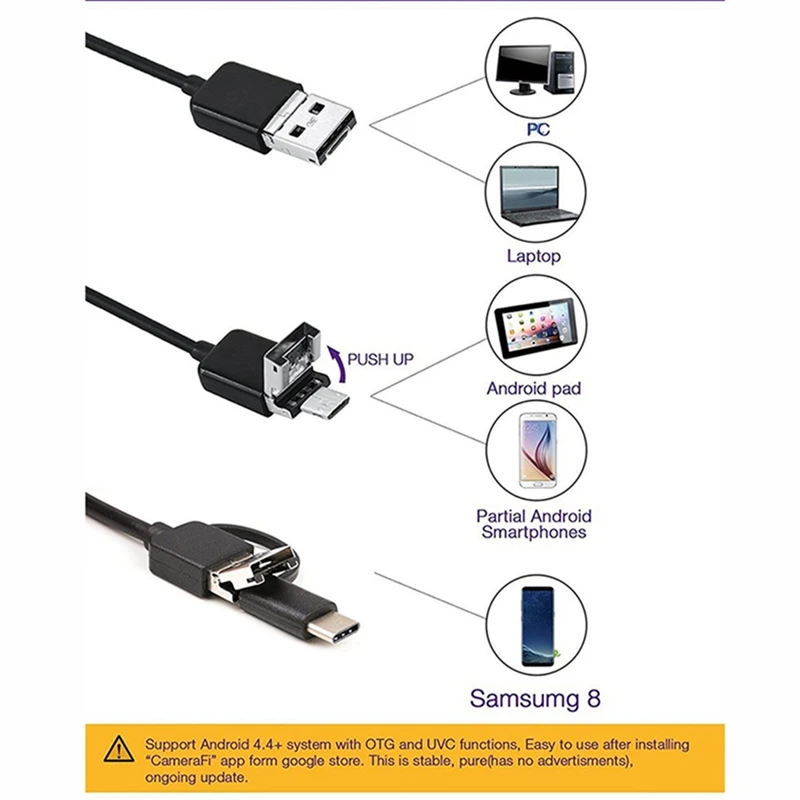 PC

Laptop

PUSH UP

Android pad

Partial Android Smartphones

Samsumg 8

Support Android 4.4+ system with OTG and UVC functions, Easy to use after installing "CameraFi" app form google store. This is stable, pure(has no advertisments), ongoing update.