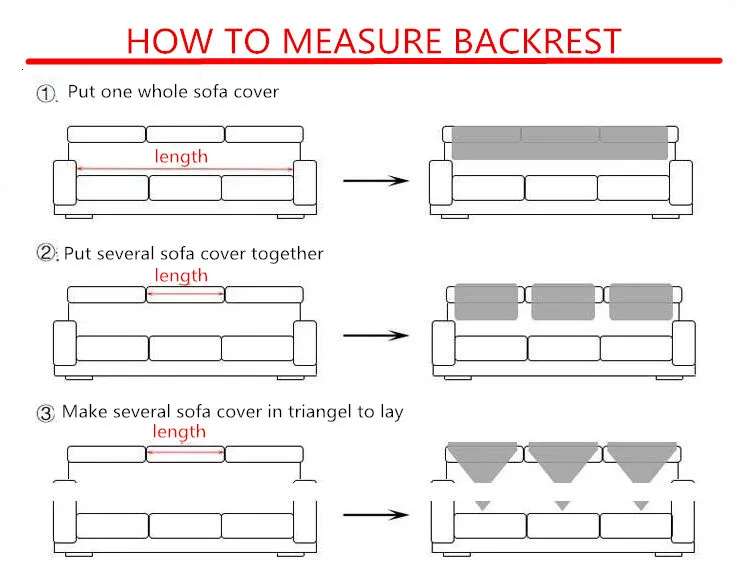 HOW TO MEASURE BACKREST

①. Put one whole sofa cover

length

②. Put several sofa cover together

length

③ Make several sofa cover in triangel to lay

length