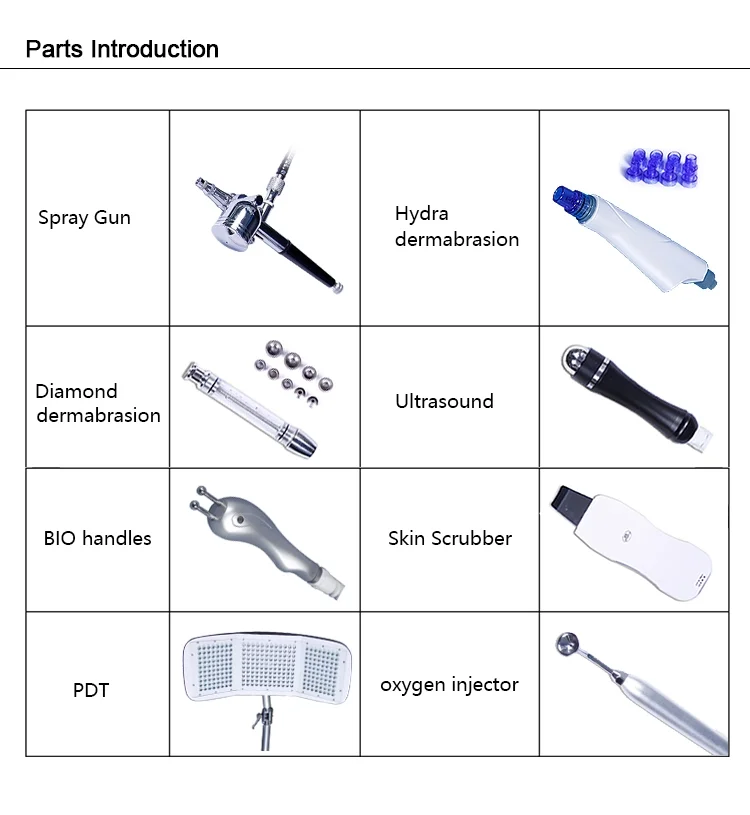 Parts Introduction

| Spray Gun | | Hydra dermabrasion | |
|---|---|---|---|
| Diamond dermabrasion | | Ultrasound | |
| BIO handles | | Skin Scrubber | |
| PDT | | oxygen injector | |