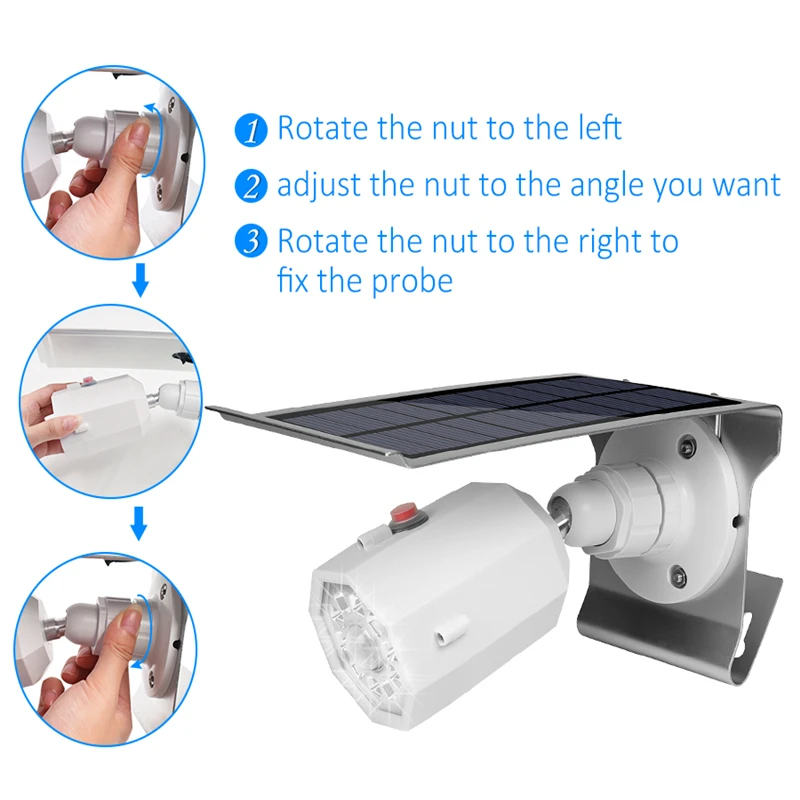 1 Rotate the nut to the left

2 adjust the nut to the angle you want

3 Rotate the nut to the right to fix the probe