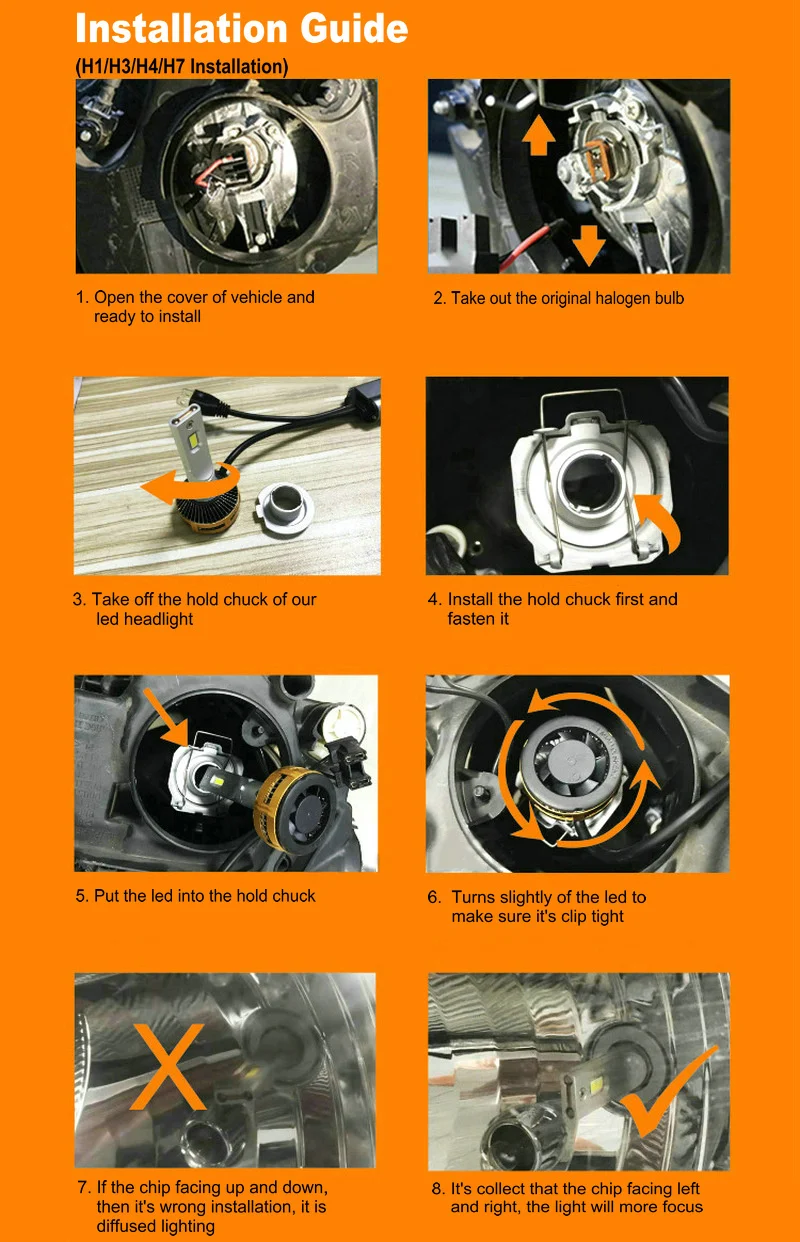 Installation Guide

(H1/H3/H4/H7 Installation)

1. Open the cover of vehicle and ready to install

2. Take out the original halogen bulb

3. Take off the hold chuck of our led headlight

4. Install the hold chuck first and fasten it

5. Put the led into the hold chuck

6. Turns slightly of the led to make sure it's clip tight

7. If the chip facing up and down, then it's wrong installation, it is diffused lighting

8. It's collect that the chip facing left and right, the light will more focus