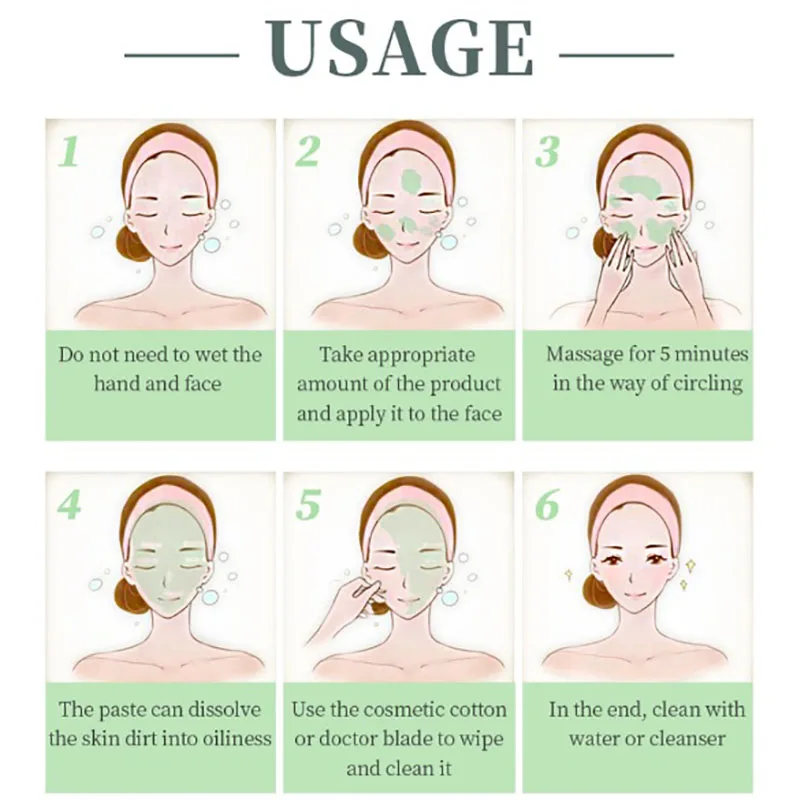 USAGE

1

Do not need to wet the hand and face

2

Take appropriate amount of the product and apply it to the face

3

Massage for 5 minutes in the way of circling

4

The paste can dissolve the skin dirt into oiliness

5

Use the cosmetic cotton or doctor blade to wipe and clean it

6

In the end, clean with water or cleanser