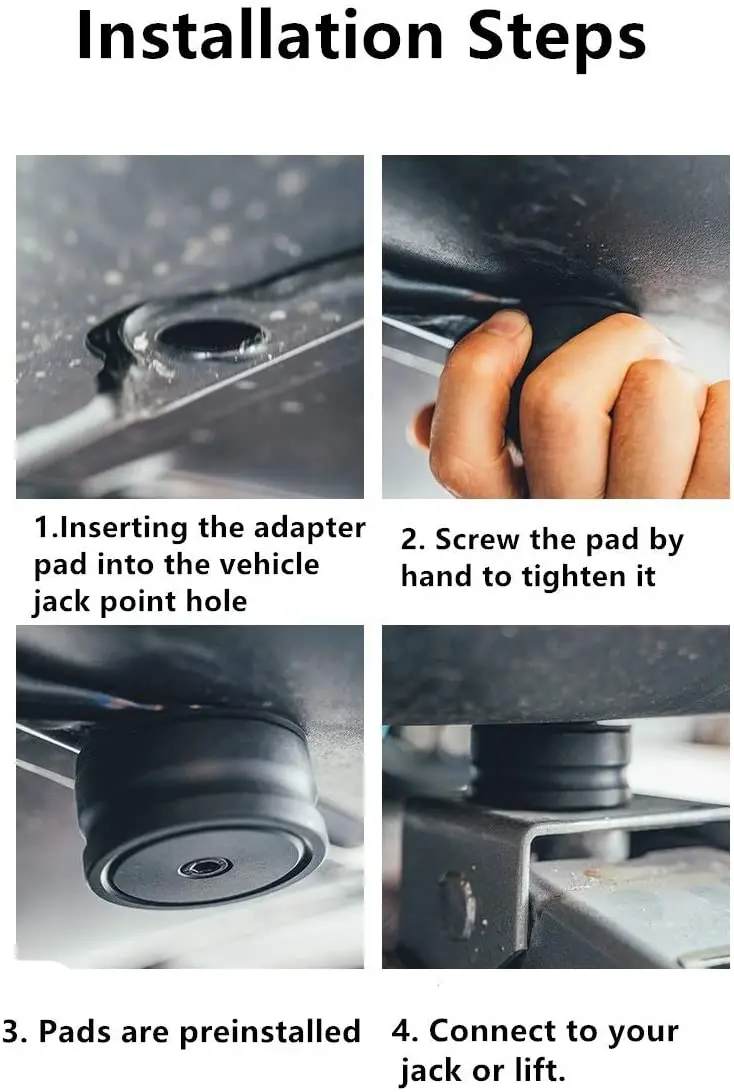 Installation Steps

1.Inserting the adapter pad into the vehicle jack point hole

2. Screw the pad by hand to tighten it

3. Pads are preinstalled

4. Connect to your jack or lift.