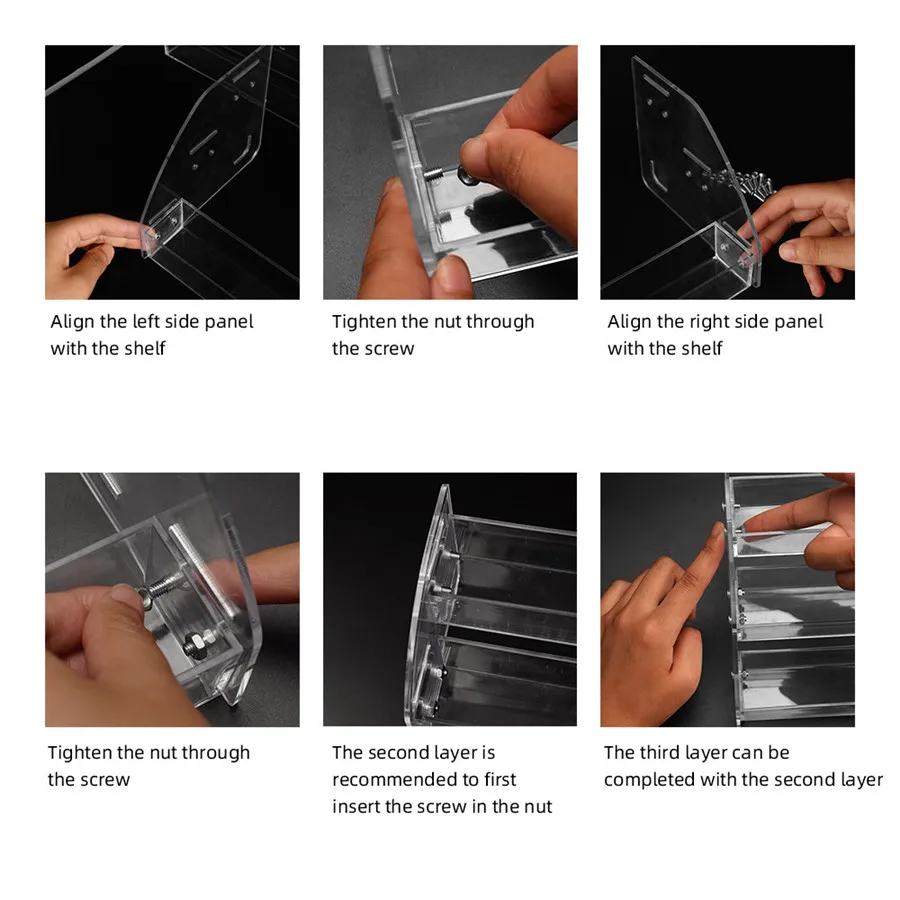 Align the left side panel with the shelf

Tighten the nut through the screw

Align the right side panel with the shelf

Tighten the nut through the screw

The second layer is recommended to first insert the screw in the nut

The third layer can be completed with the second layer