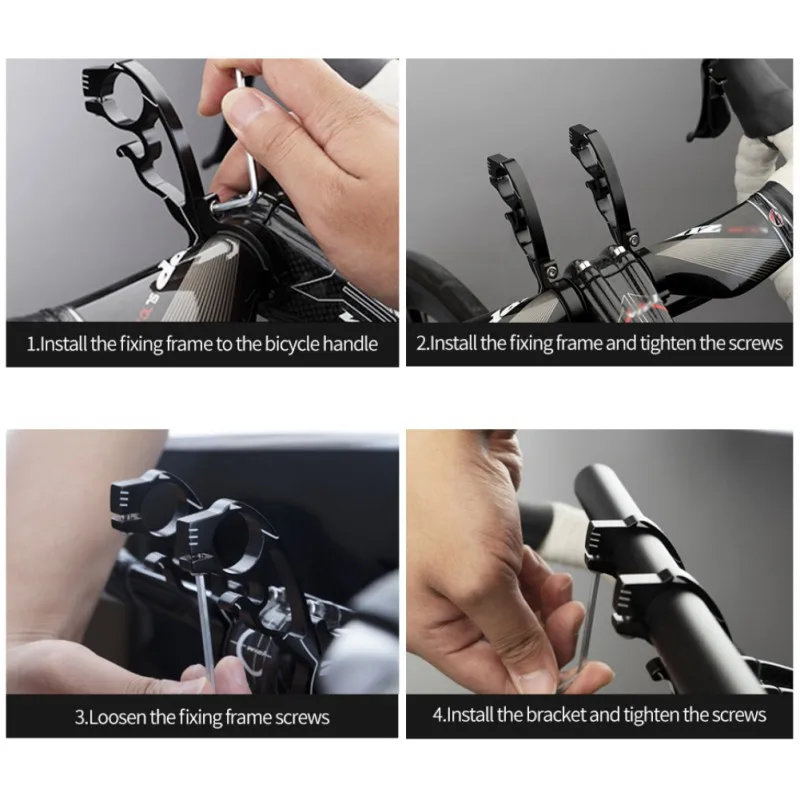 1.Install the fixing frame to the bicycle handle

2.Install the fixing frame and tighten the screws

3.Loosen the fixing frame screws

4.Install the bracket and tighten the screws