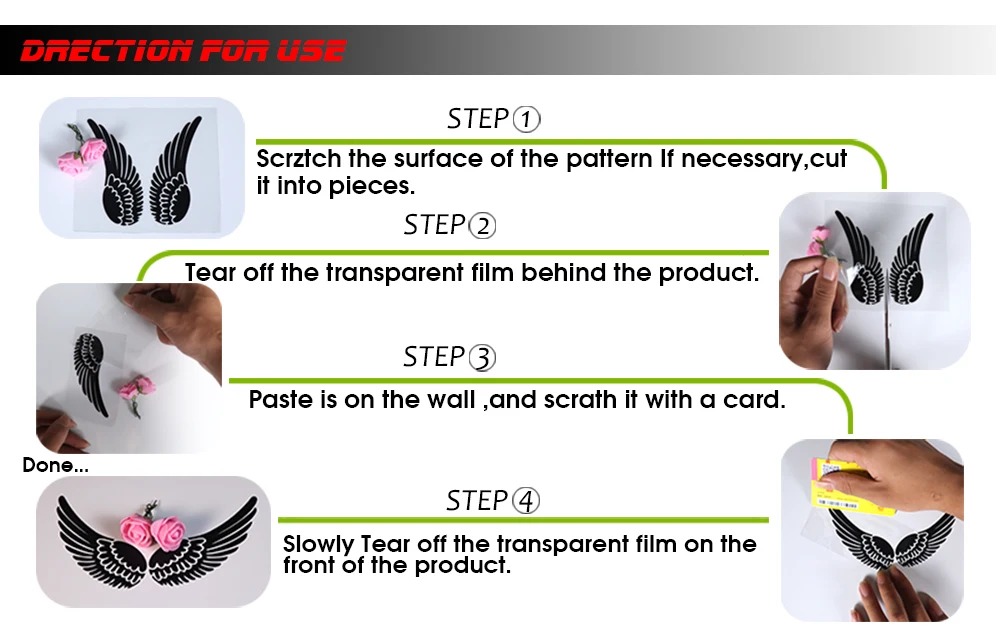 DRECTION FOR USE

STEP①

Scrztch the surface of the pattern If necessary,cut it into pieces.

STEP②

Tear off the transparent film behind the product.

STEP③

Paste is on the wall ,and scrath it with a card.

Done...

STEP④

Slowly Tear off the transparent film on the front of the product.