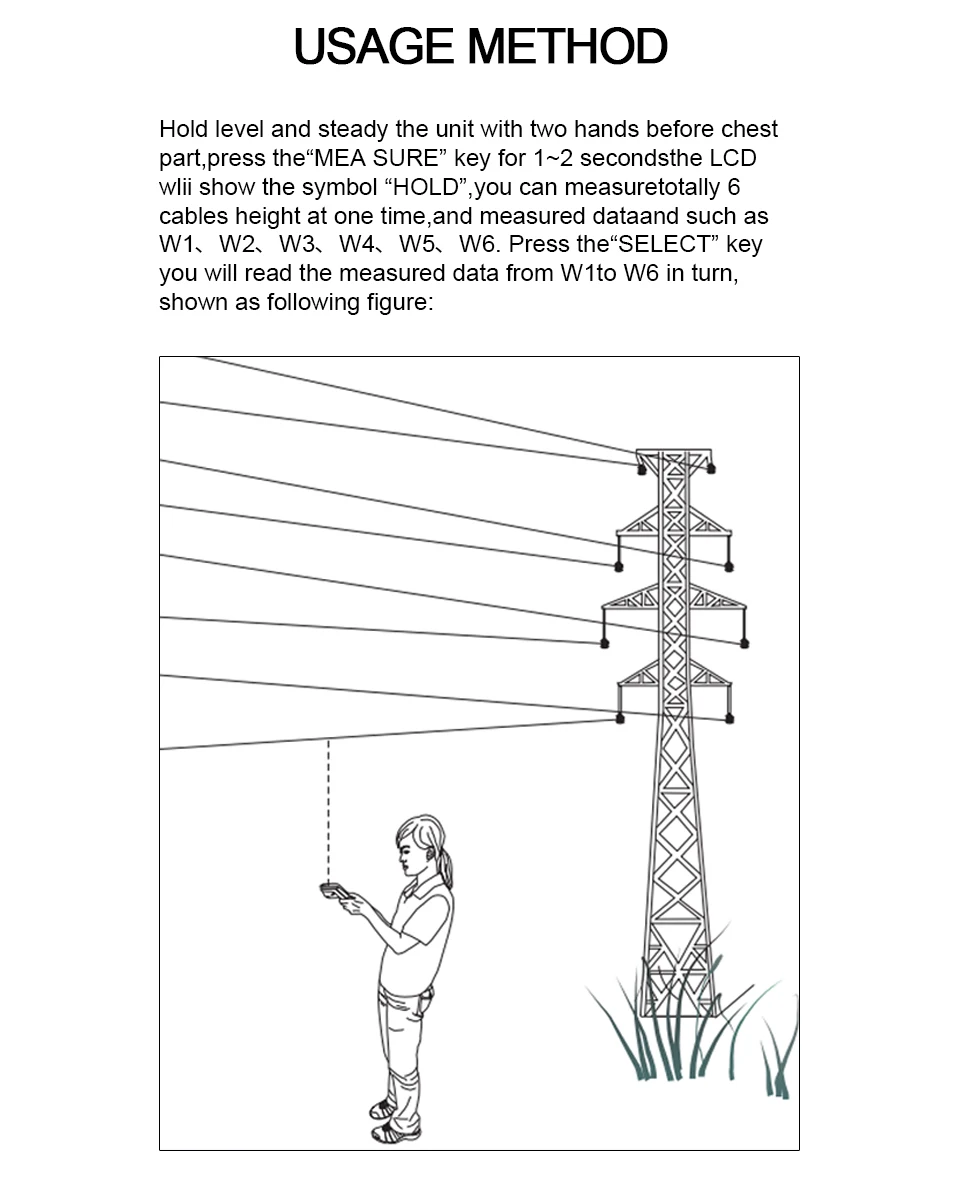 USAGE METHOD

Hold level and steady the unit with two hands before chest part,press the“MEA SURE” key for 1~2 secondsthe LCD wlii show the symbol “HOLD”,you can measuretotally 6 cables height at one time,and measured dataand such as W1、W2、W3、W4、W5、W6. Press the“SELECT” key you will read the measured data from W1to W6 in turn, shown as following figure: