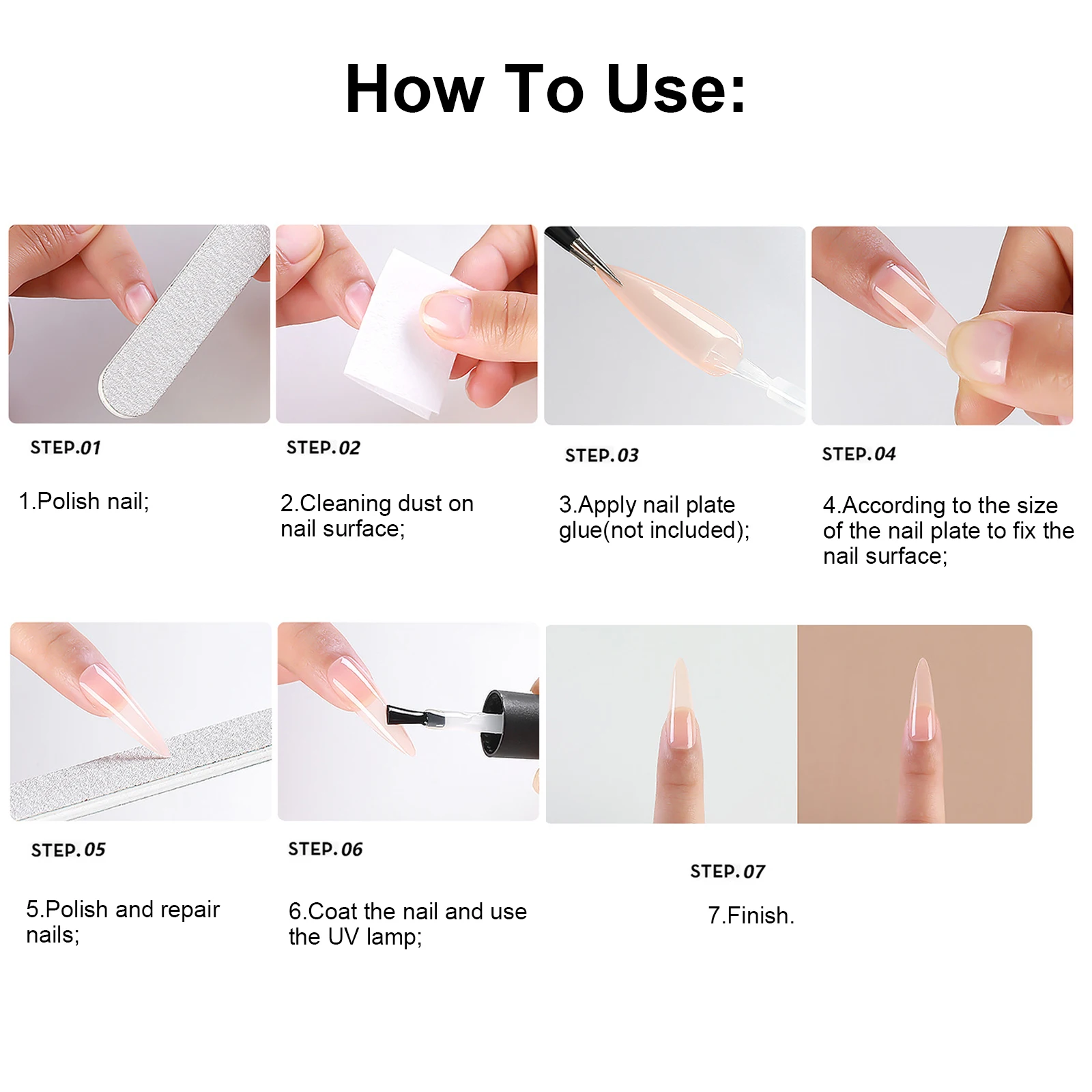 How To Use:

STEP.01

1.Polish nail;

STEP.02

2.Cleaning dust on nail surface;

STEP.03

3.Apply nail plate glue(not included);

STEP.04

4.According to the size of the nail plate to fix the nail surface;

STEP.05

5.Polish and repair nails;

STEP.06

6.Coat the nail and use the UV lamp;

STEP.07

7.Finish.