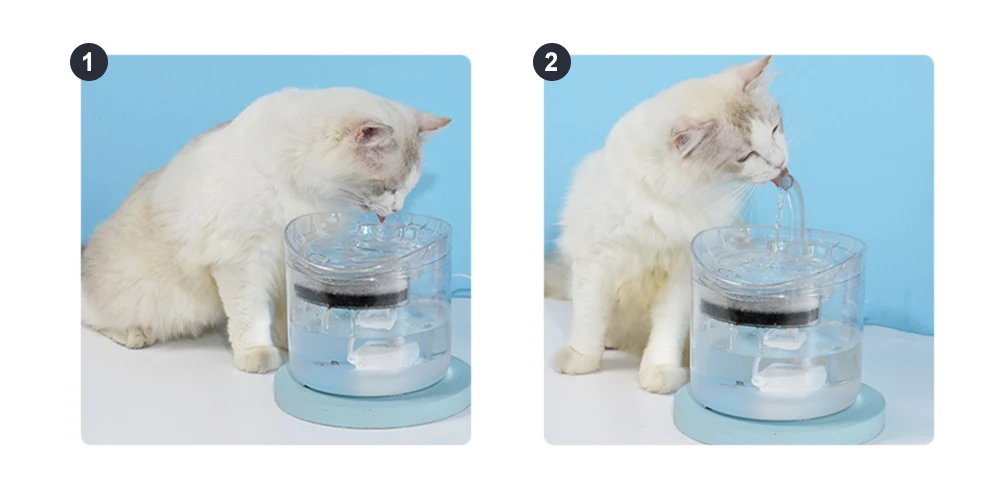 1

2