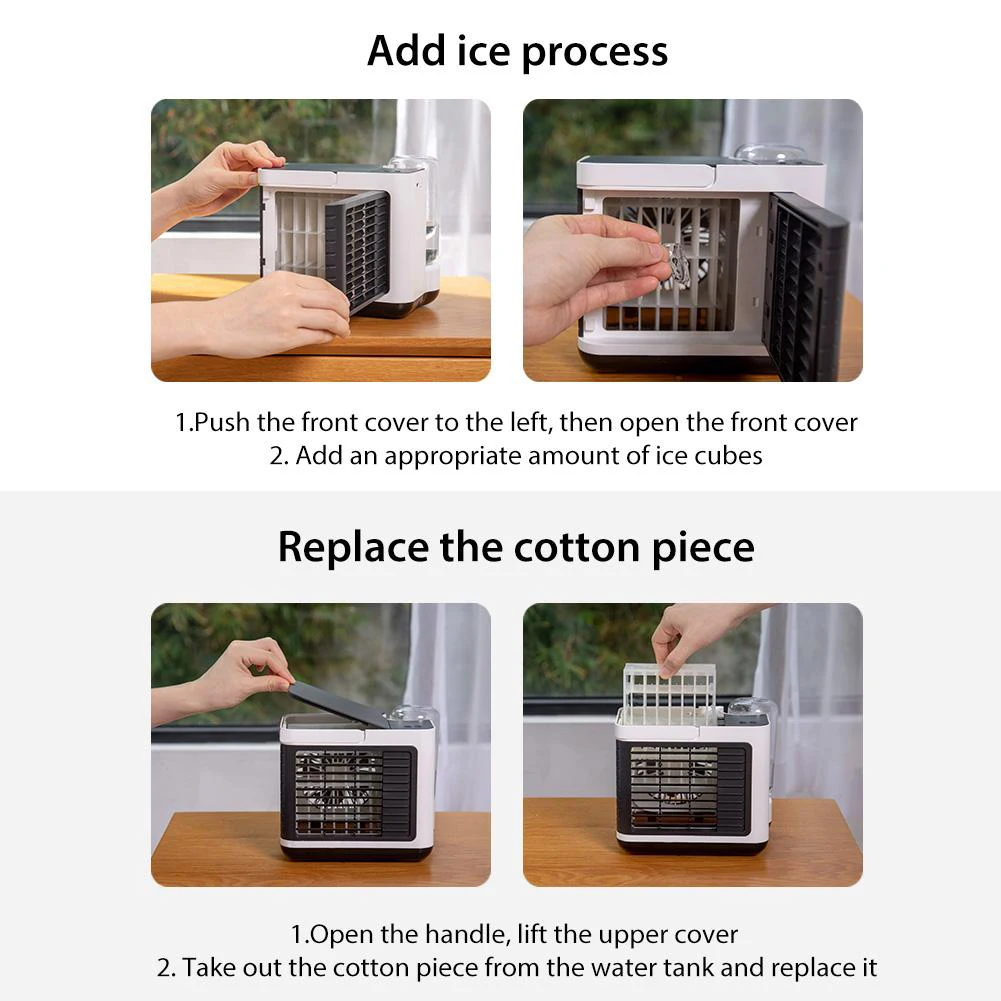 Add ice process

1.Push the front cover to the left, then open the front cover
2. Add an appropriate amount of ice cubes

Replace the cotton piece

1.Open the handle, lift the upper cover
2. Take out the cotton piece from the water tank and replace it