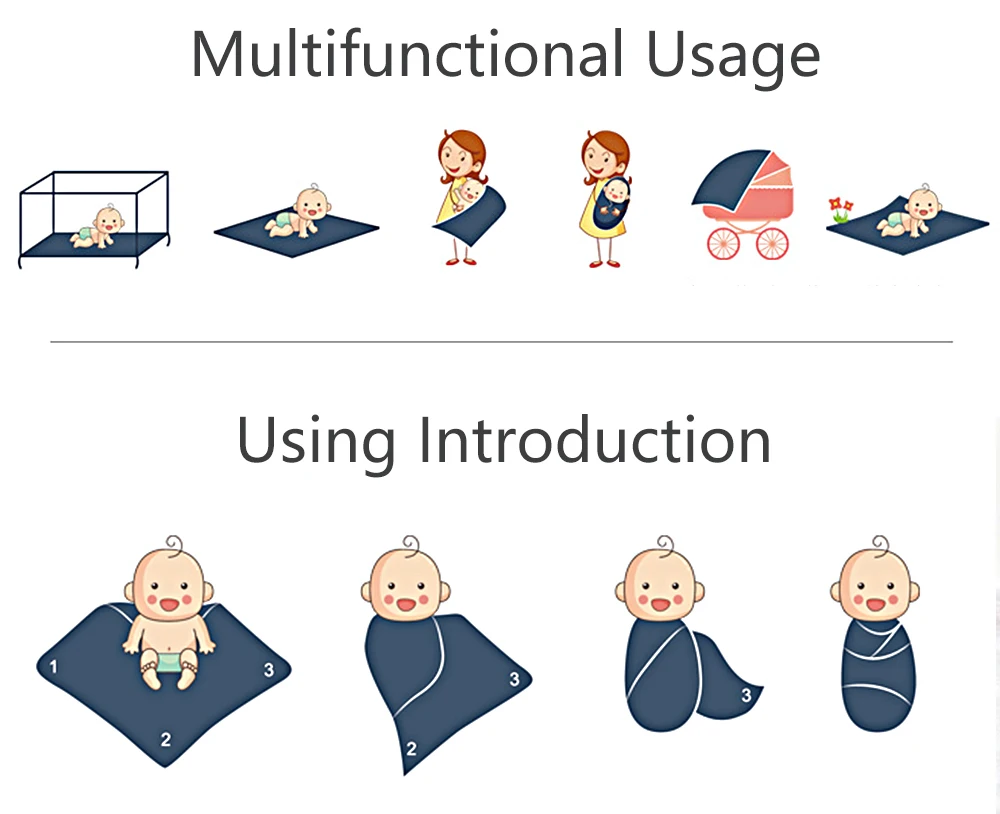 Multifunctional Usage

Using Introduction

1
3
2

3
2

3