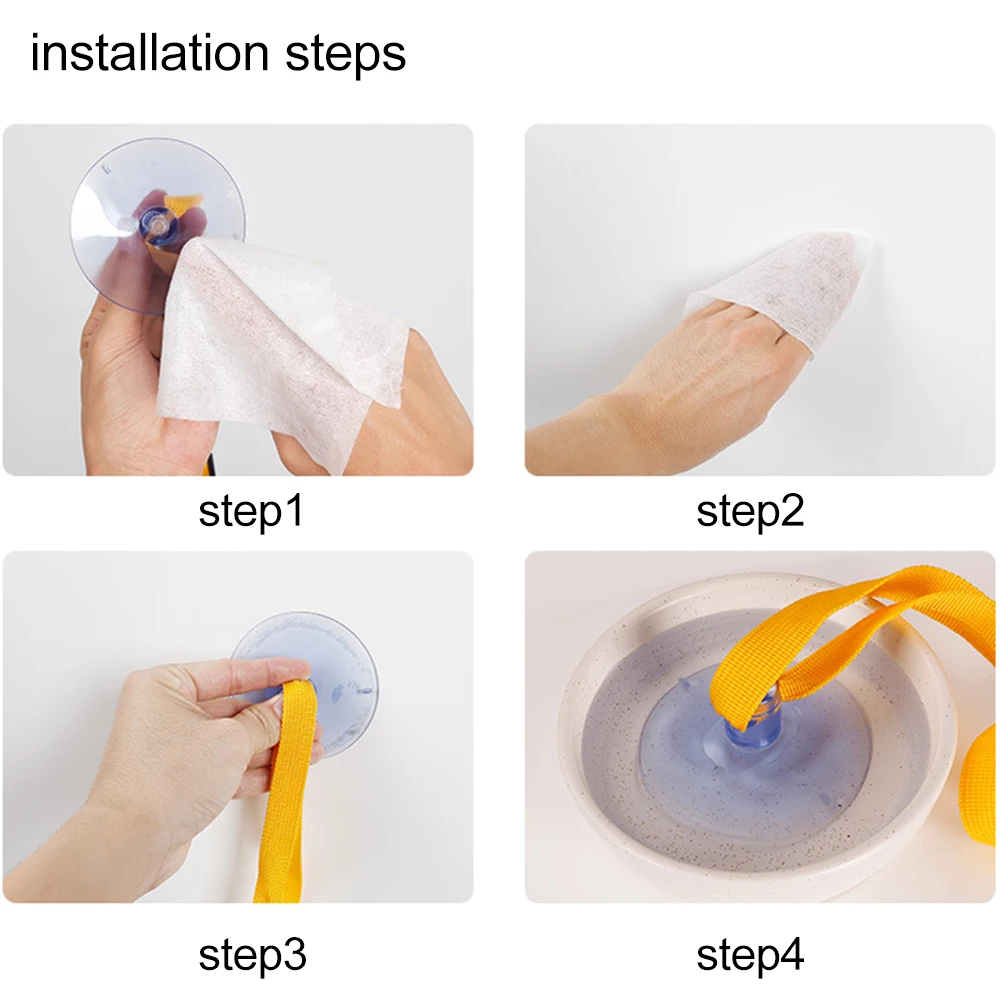 installation steps

step1

step2

step3

step4