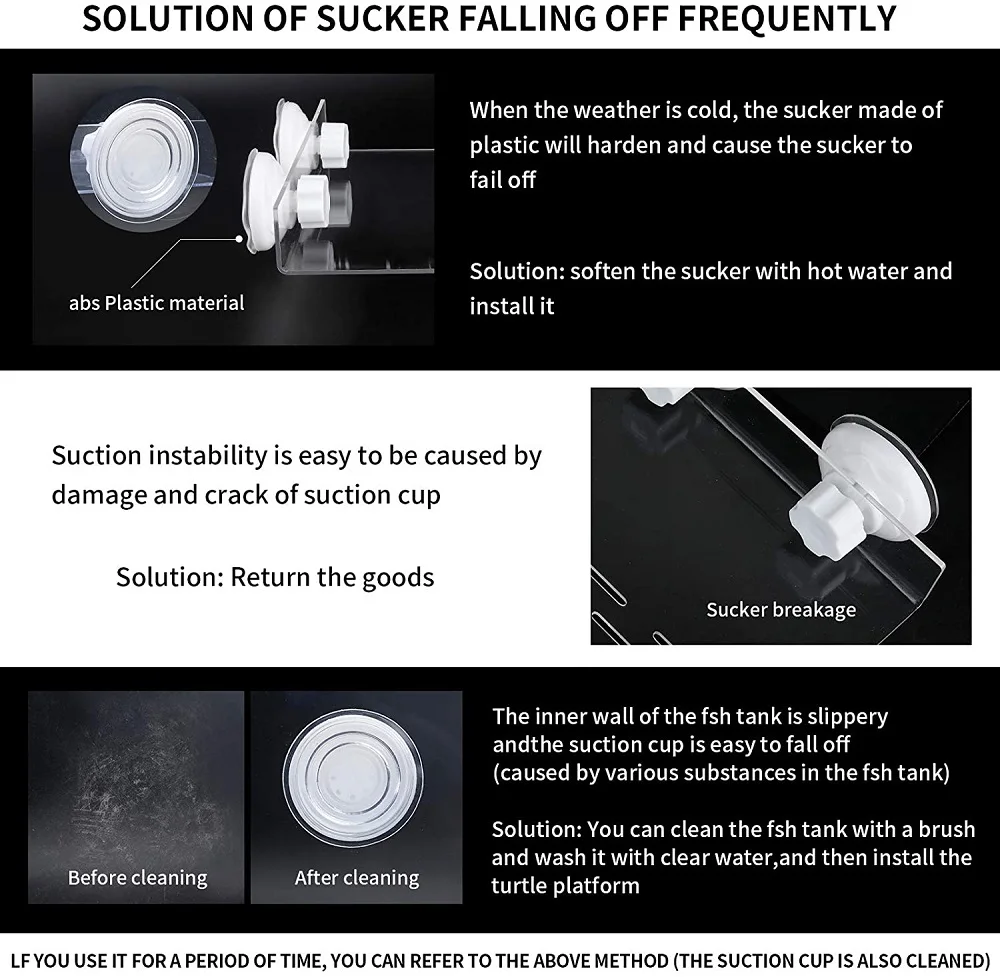 SOLUTION OF SUCKER FALLING OFF FREQUENTLY

abs Plastic material

When the weather is cold, the sucker made of plastic will harden and cause the sucker to fail off

Solution: soften the sucker with hot water and install it

Suction instability is easy to be caused by damage and crack of suction cup

Solution: Return the goods

Sucker breakage

Before cleaning

After cleaning

The inner wall of the fsh tank is slippery andthe suction cup is easy to fall off (caused by various substances in the fsh tank)

Solution: You can clean the fsh tank with a brush and wash it with clear water,and then install the turtle platform

LF YOU USE IT FOR A PERIOD OF TIME, YOU CAN REFER TO THE ABOVE METHOD (THE SUCTION CUP IS ALSO CLEANED)