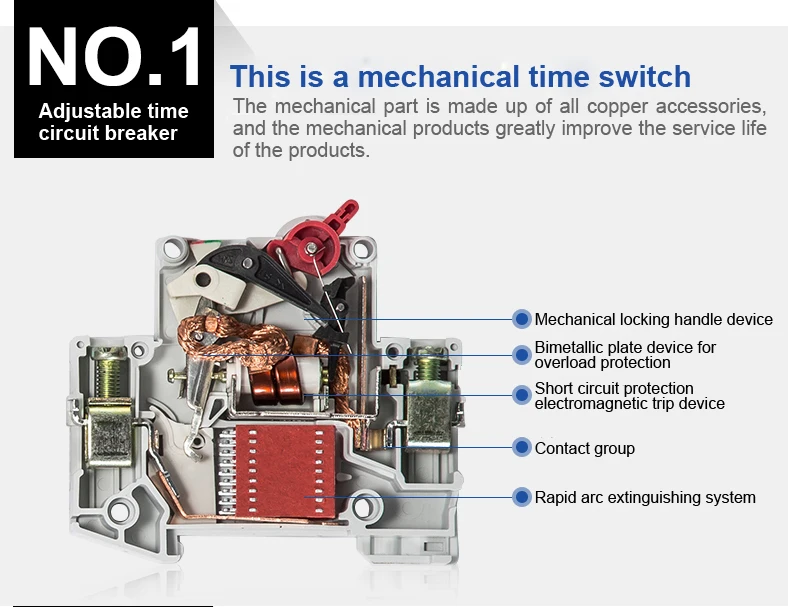 NO.1
Adjustable time circuit breaker

This is a mechanical time switch
The mechanical part is made up of all copper accessories, and the mechanical products greatly improve the service life of the products.

Mechanical locking handle device
Bimetallic plate device for overload protection
Short circuit protection electromagnetic trip device
Contact group
Rapid arc extinguishing system