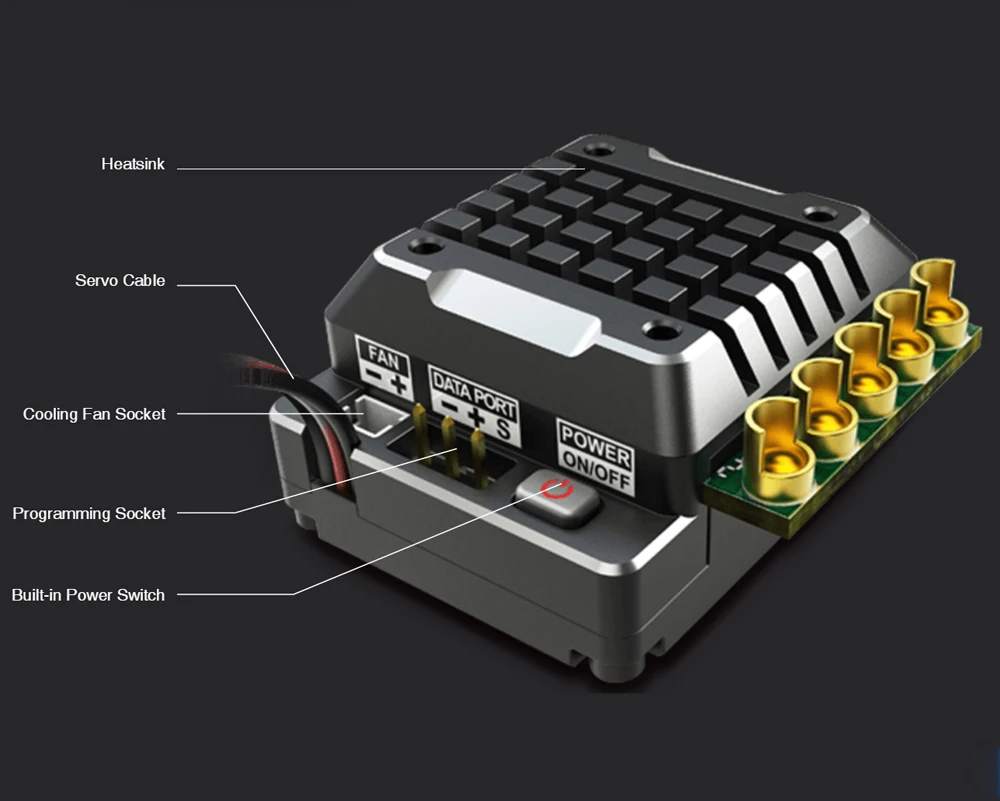 Heatsink

Servo Cable

Cooling Fan Socket

Programming Socket

Built-in Power Switch

FAN
− +

DATA PORT
− + S

POWER
ON/OFF