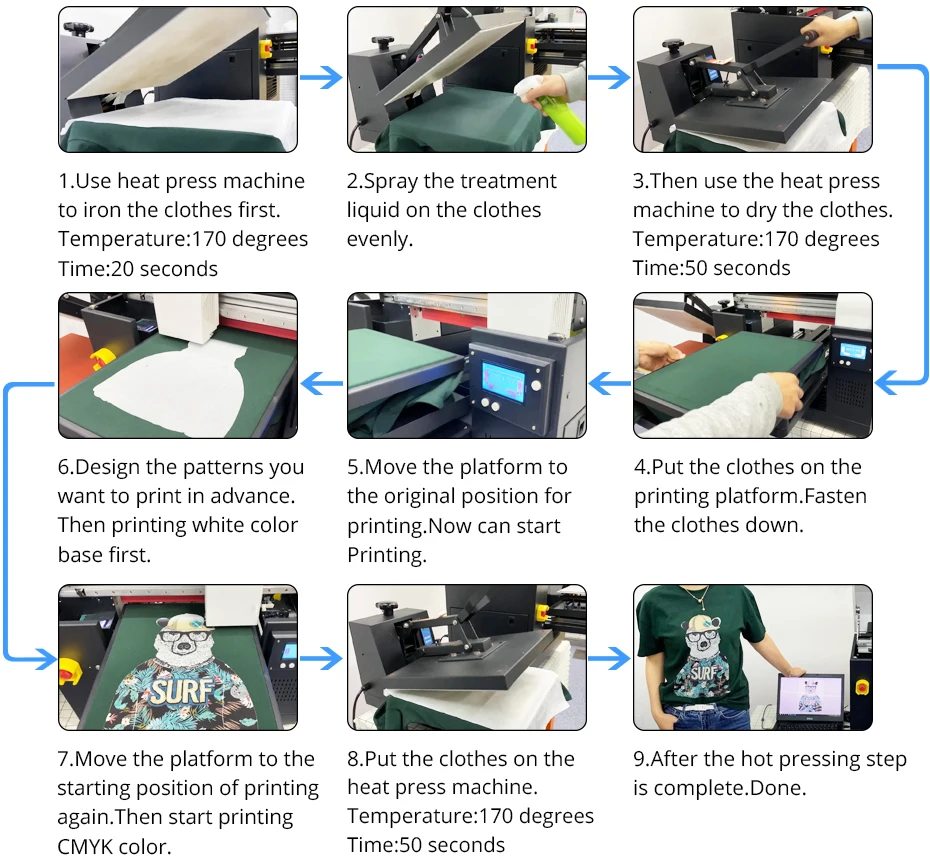 1.Use heat press machine to iron the clothes first.
Temperature:170 degrees
Time:20 seconds

2.Spray the treatment liquid on the clothes evenly.

3.Then use the heat press machine to dry the clothes.
Temperature:170 degrees
Time:50 seconds

4.Put the clothes on the printing platform.Fasten the clothes down.

5.Move the platform to the original position for printing.Now can start Printing.

6.Design the patterns you want to print in advance. Then printing white color base first.

SURF

7.Move the platform to the starting position of printing again.Then start printing CMYK color.

8.Put the clothes on the heat press machine.
Temperature:170 degrees
Time:50 seconds

SURF

9.After the hot pressing step is complete.Done.