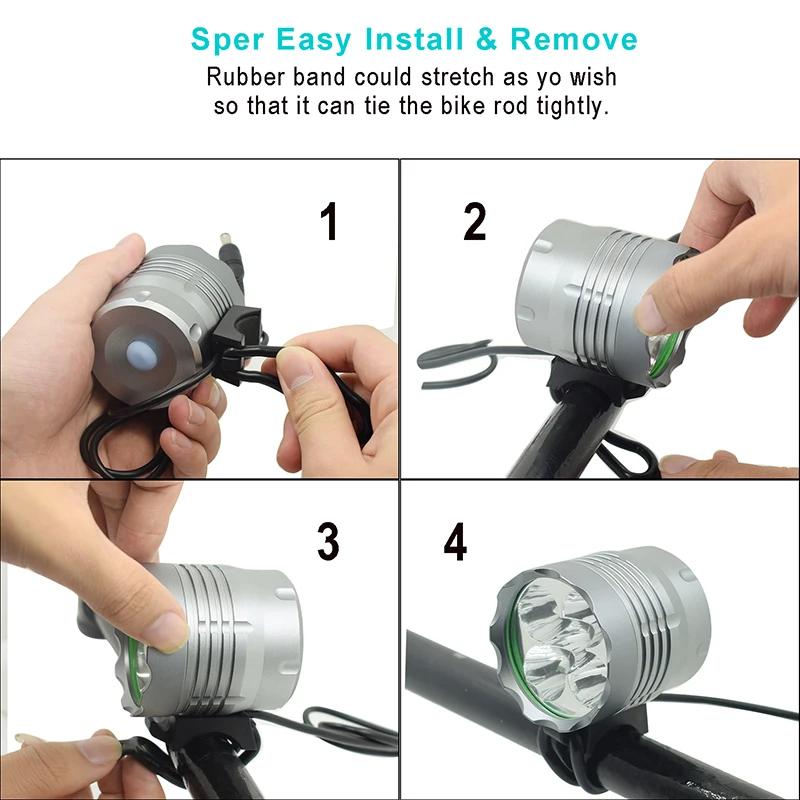 Sper Easy Install & Remove

Rubber band could stretch as yo wish so that it can tie the bike rod tightly.

1

2

3

4