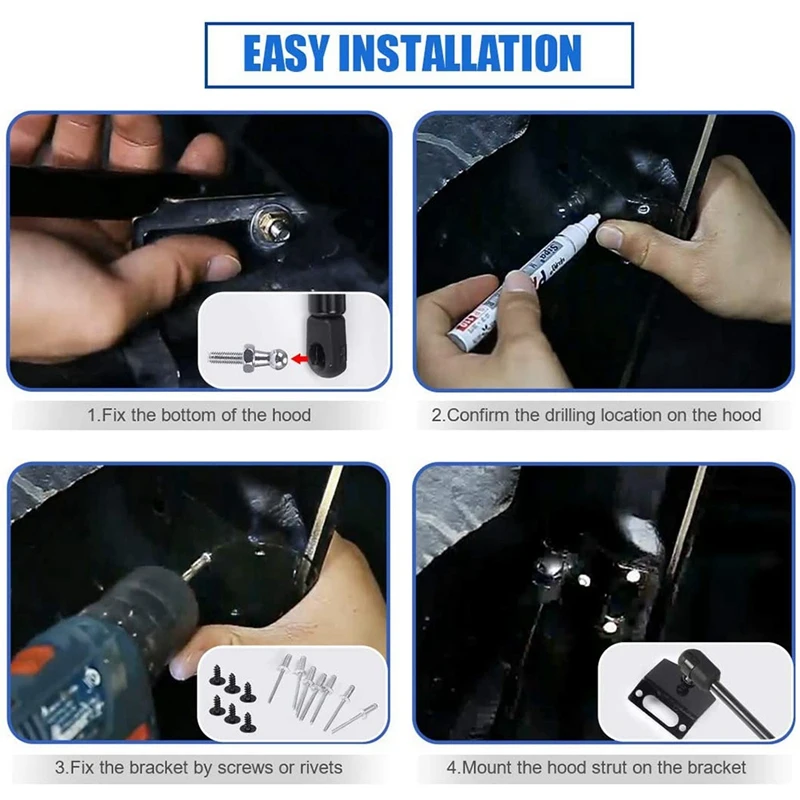 EASY INSTALLATION

1.Fix the bottom of the hood

2.Confirm the drilling location on the hood

3.Fix the bracket by screws or rivets

4.Mount the hood strut on the bracket