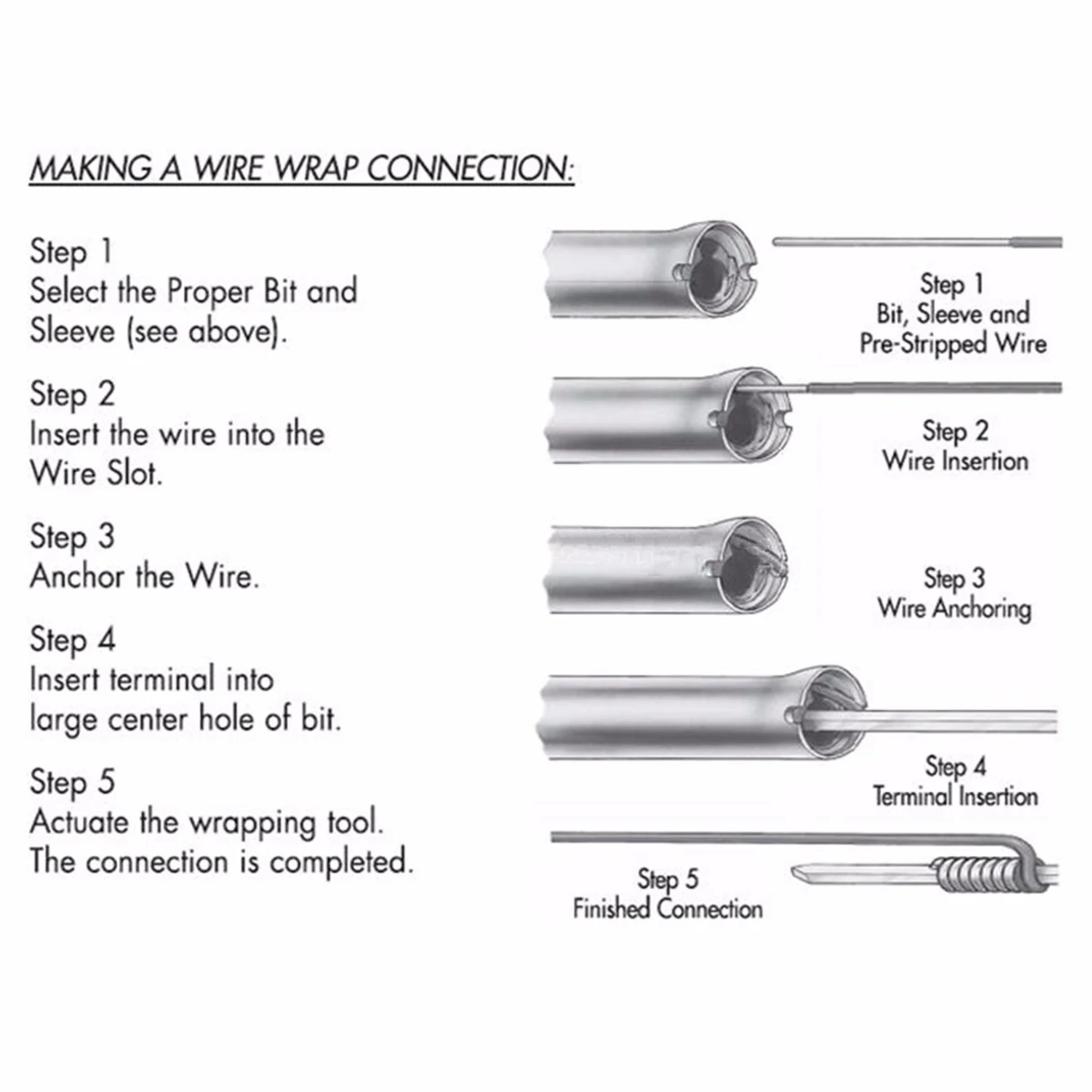 MAKING A WIRE WRAP CONNECTION:

Step 1
Select the Proper Bit and Sleeve (see above).

Step 2
Insert the wire into the Wire Slot.

Step 3
Anchor the Wire.

Step 4
Insert terminal into large center hole of bit.

Step 5
Actuate the wrapping tool. The connection is completed.

Step 1
Bit, Sleeve and Pre-Stripped Wire

Step 2
Wire Insertion

Step 3
Wire Anchoring

Step 4
Terminal Insertion

Step 5
Finished Connection