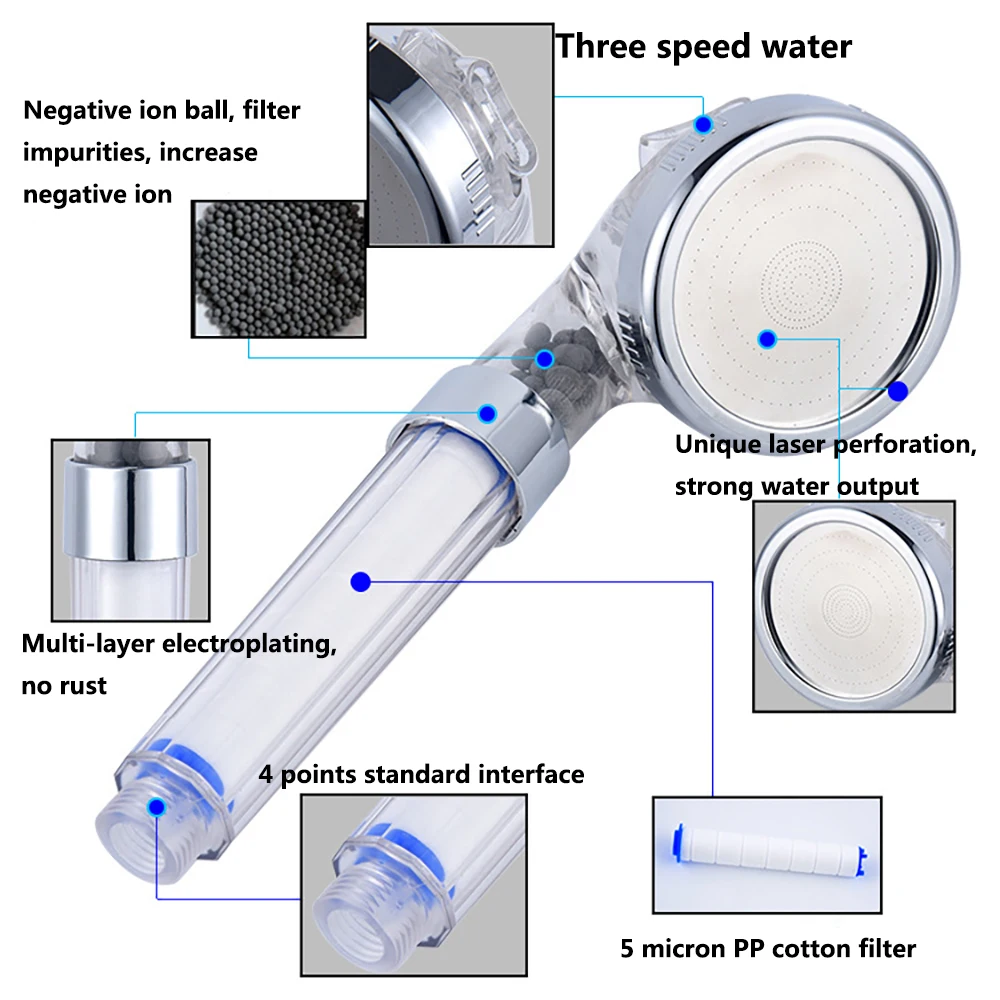 Three speed water

Negative ion ball, filter impurities, increase negative ion

Unique laser perforation, strong water output

Multi-layer electroplating, no rust

4 points standard interface

5 micron PP cotton filter