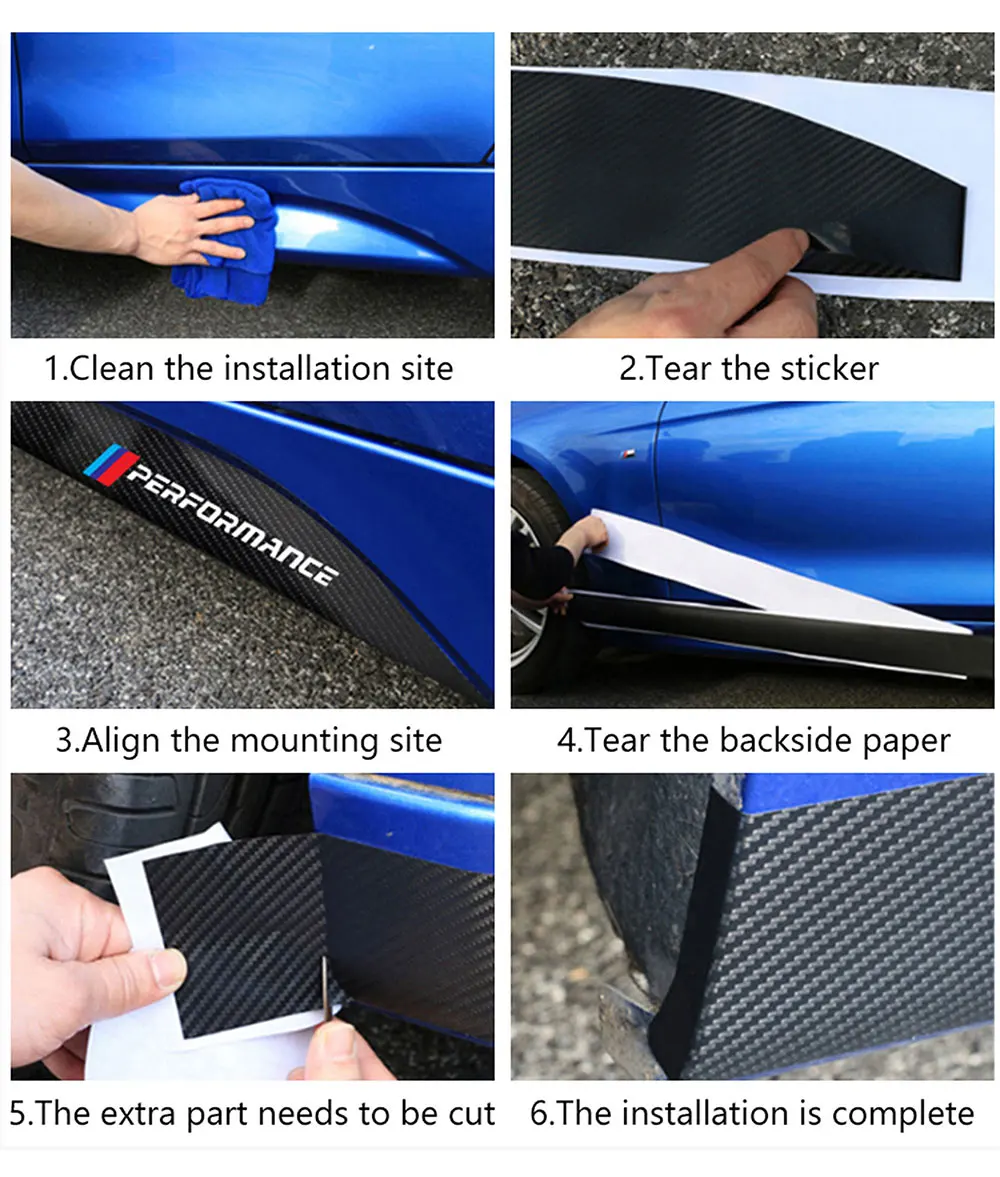 1.Clean the installation site

2.Tear the sticker

PERFORMANCE

3.Align the mounting site

4.Tear the backside paper

5.The extra part needs to be cut

6.The installation is complete