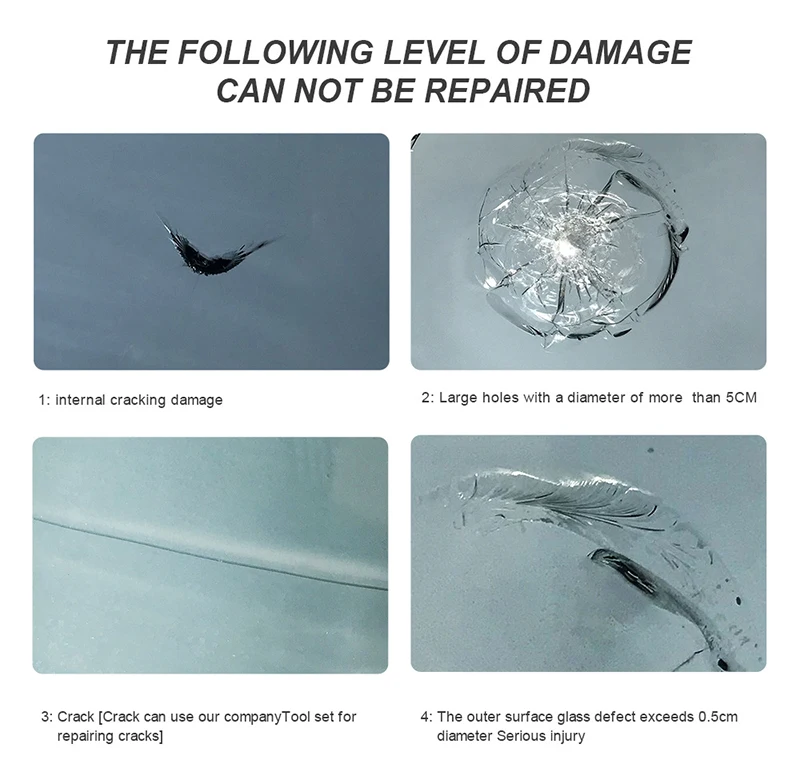 THE FOLLOWING LEVEL OF DAMAGE
CAN NOT BE REPAIRED

1: internal cracking damage

2: Large holes with a diameter of more than 5CM

3: Crack [Crack can use our companyTool set for repairing cracks]

4: The outer surface glass defect exceeds 0.5cm diameter Serious injury