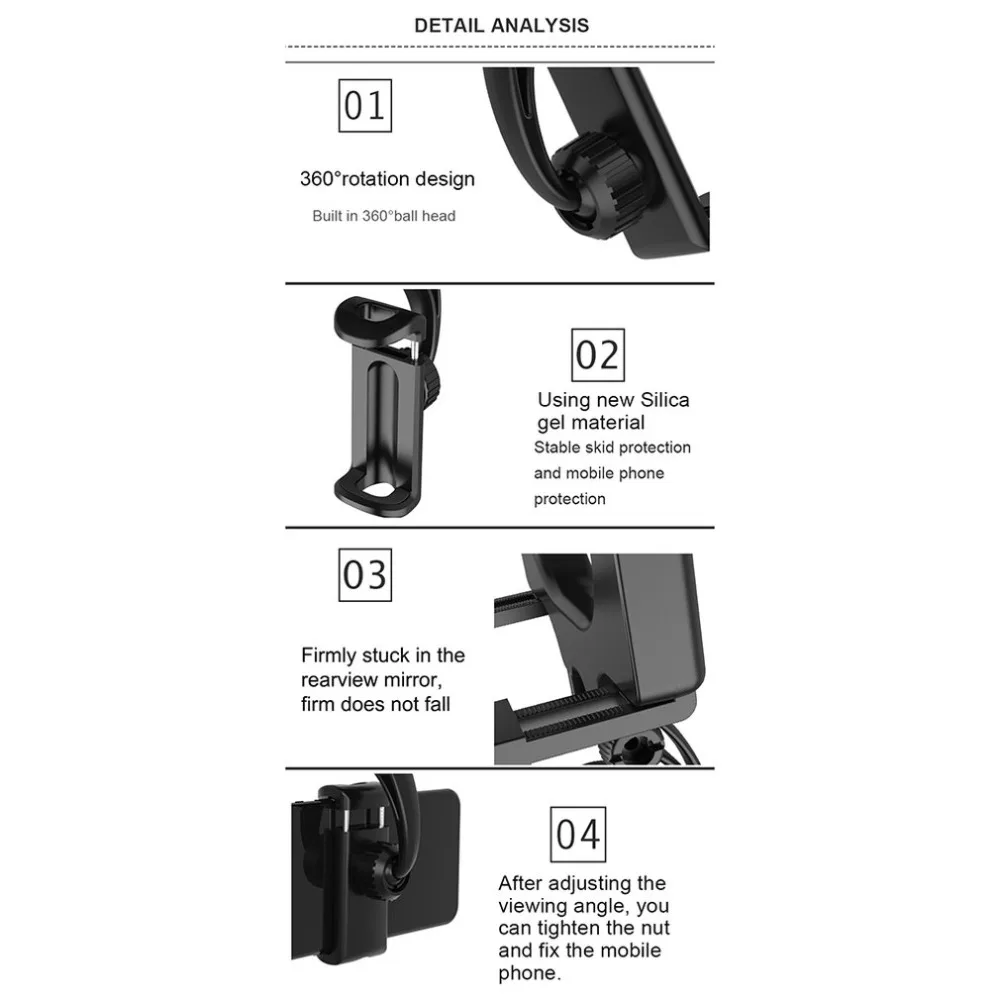 DETAIL ANALYSIS

01

360°rotation design

Built in 360°ball head

02

Using new Silica gel material

Stable skid protection and mobile phone protection

03

Firmly stuck in the rearview mirror, firm does not fall

04

After adjusting the viewing angle, you can tighten the nut and fix the mobile phone.