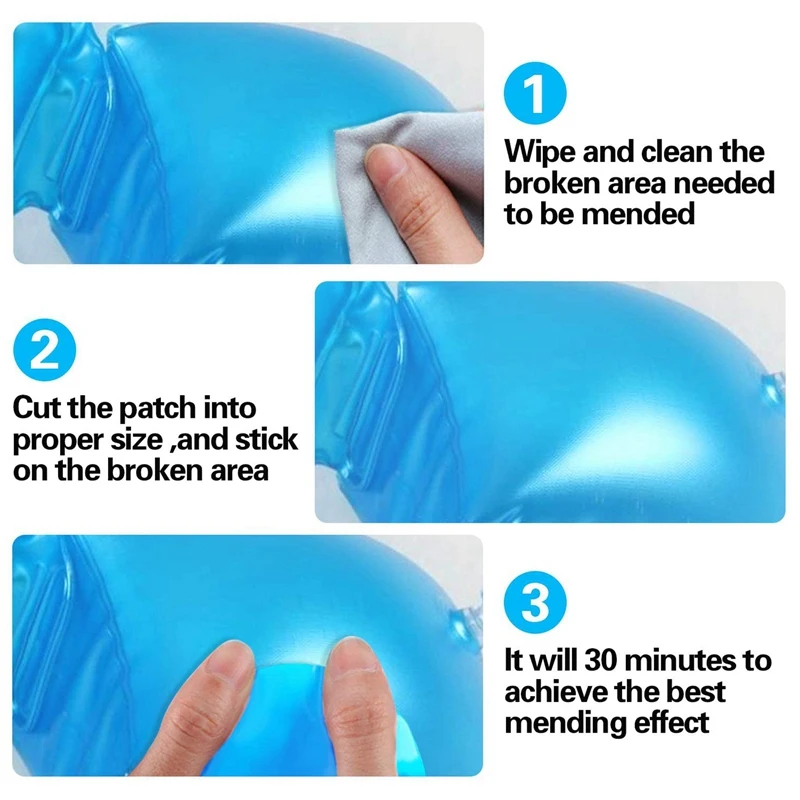 1
Wipe and clean the broken area needed to be mended

2
Cut the patch into proper size ,and stick on the broken area

3
It will 30 minutes to achieve the best mending effect