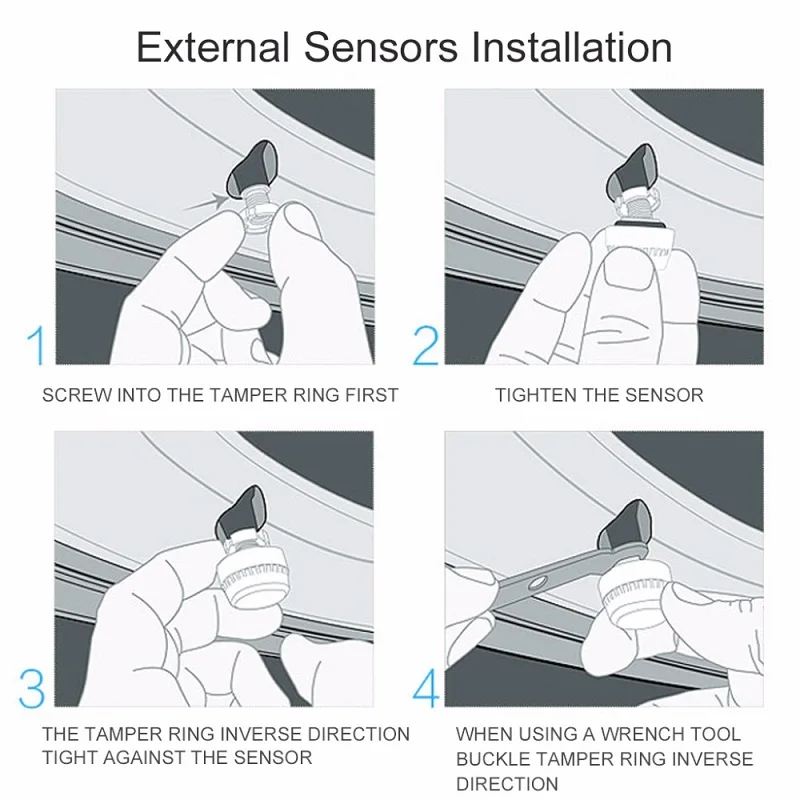 External Sensors Installation

1

SCREW INTO THE TAMPER RING FIRST

2

TIGHTEN THE SENSOR

3

THE TAMPER RING INVERSE DIRECTION TIGHT AGAINST THE SENSOR

4

WHEN USING A WRENCH TOOL BUCKLE TAMPER RING INVERSE DIRECTION