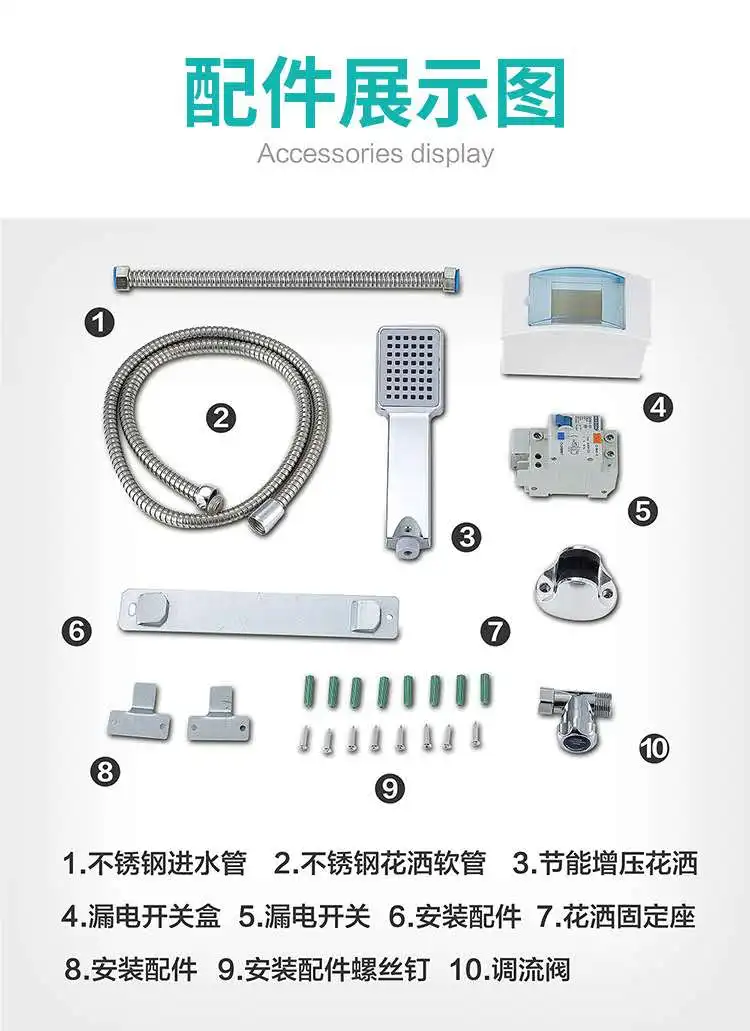 配件展示图
Accessories display

1

2

3

4

5

6

7

8

9

10

1.不锈钢进水管 2.不锈钢花洒软管 3.节能增压花洒
4.漏电开关盒 5.漏电开关 6.安装配件 7.花洒固定座
8.安装配件 9.安装配件螺丝钉 10.调流阀